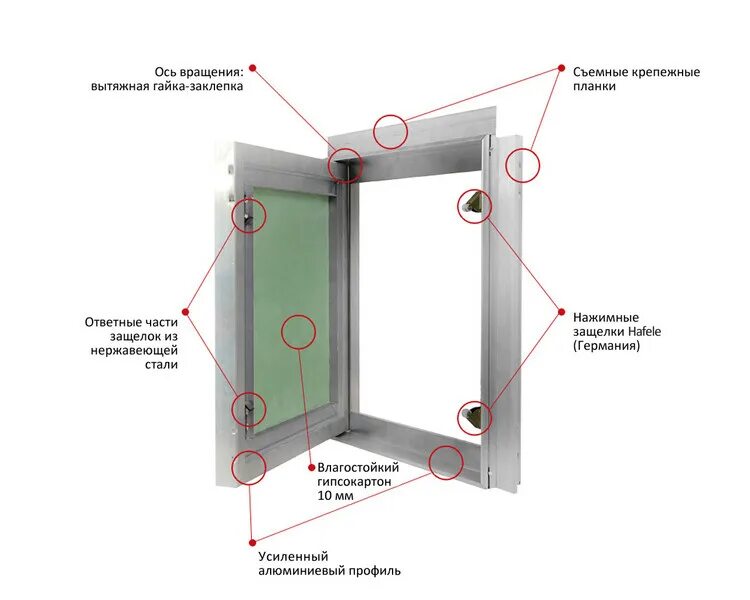 Ось вращения:
вытяжная гайка-заклепка

Съемные крепежные
планки

Ответные части
защелок из
нержавеющей
стали

Нажимные
защелки Hafele
(Германия)

Влагостойкий
гипсокартон
10 мм

Усиленный
алюминиевый профиль