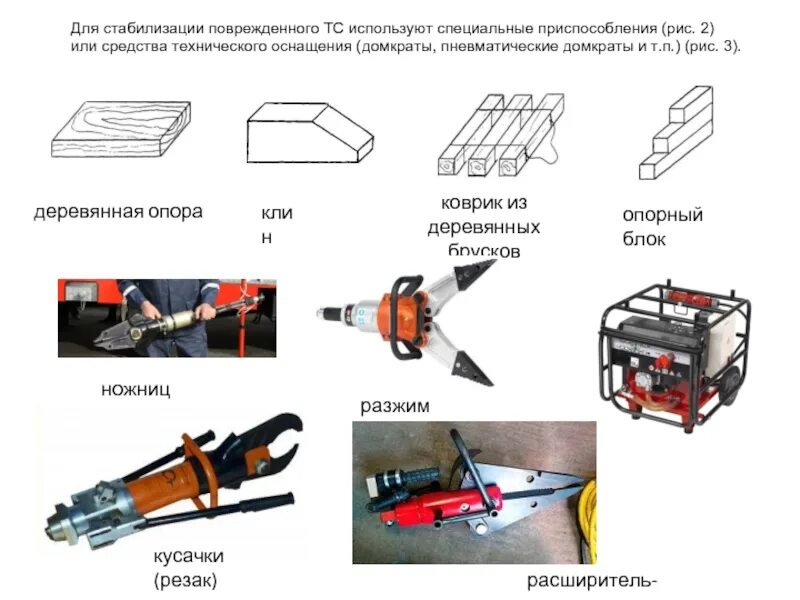 Для стабилизации поврежденного ТС используют специальные приспособления (рис. 2) или средства технического оснащения (домкраты, пневматические домкраты и т.п.) (рис. 3).

деревянная опора

кли
н

коврик из деревянных брусков

опорный блок

ножниц

разжим

кусачки (резак)

расширитель-