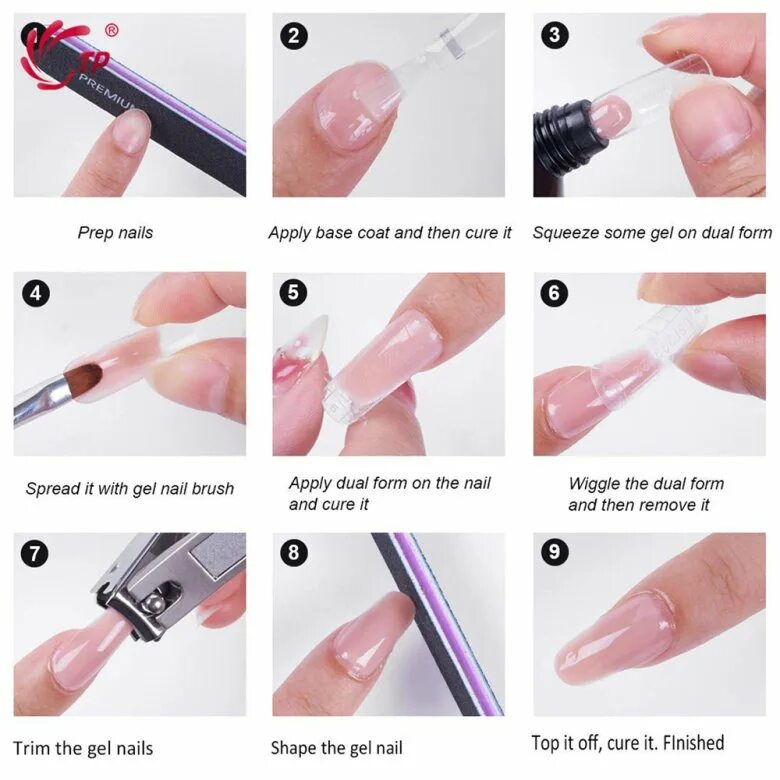 TP ®

PREMIUM

Prep nails

2

Apply base coat and then cure it

3

Squeeze some gel on dual form

4

Spread it with gel nail brush

5

Apply dual form on the nail and cure it

6

Wiggle the dual form and then remove it

7

Trim the gel nails

8

Shape the gel nail

9

Top it off, cure it. FInished