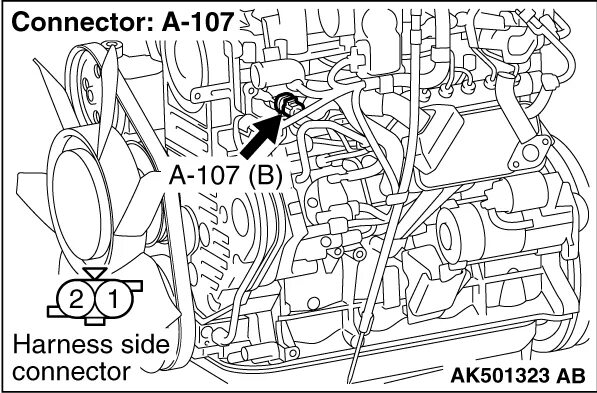 Connector: A-107

A-107 (B)

2 1

Harness side connector

AK501323 AB