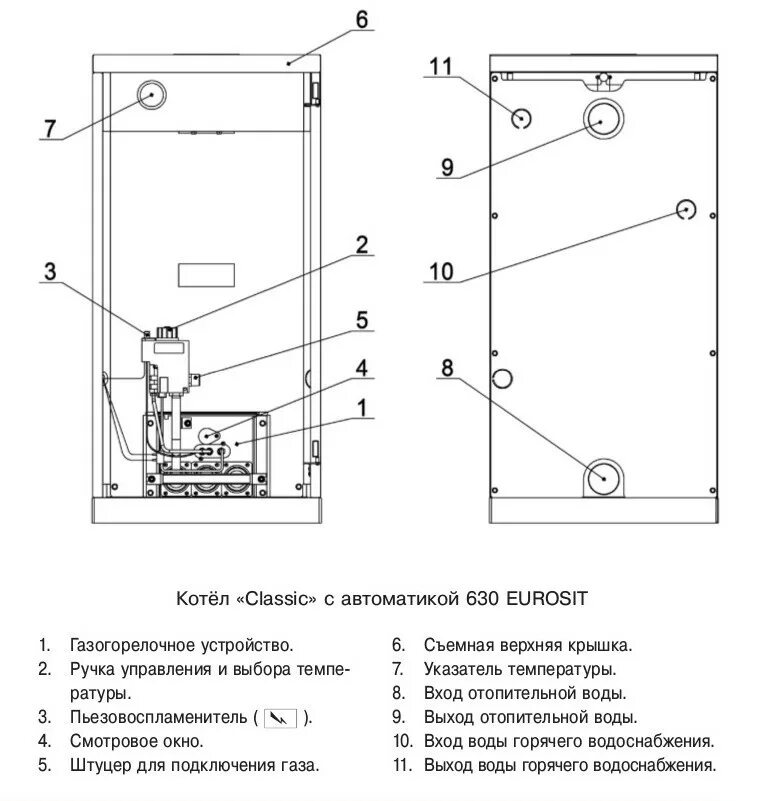 6
7
3
2
5
4
1
11
9
10
8

Котёл «Classic» с автоматикой 630 EUROSIT

1. Газогорелочное устройство.
2. Ручка управления и выбора температуры.
3. Пьезовоспламенитель ( ).
4. Смотровое окно.
5. Штуцер для подключения газа.

6. Съемная верхняя крышка.
7. Указатель температуры.
8. Вход отопительной воды.
9. Выход отопительной воды.
10. Вход воды горячего водоснабжения.
11. Выход воды горячего водоснабжения.