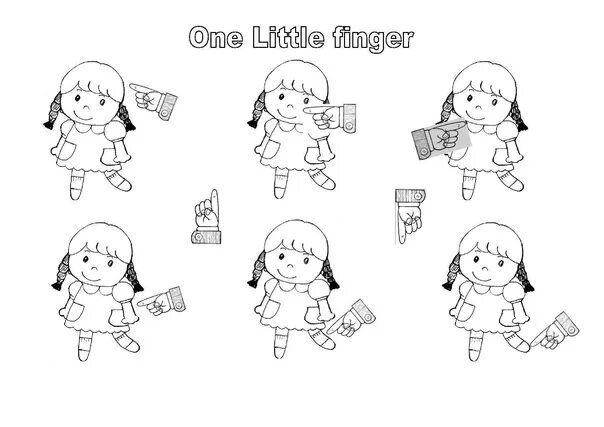 One Little finger