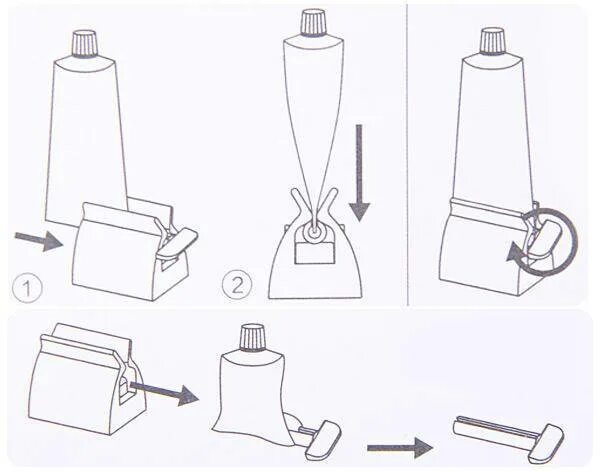 ①

②