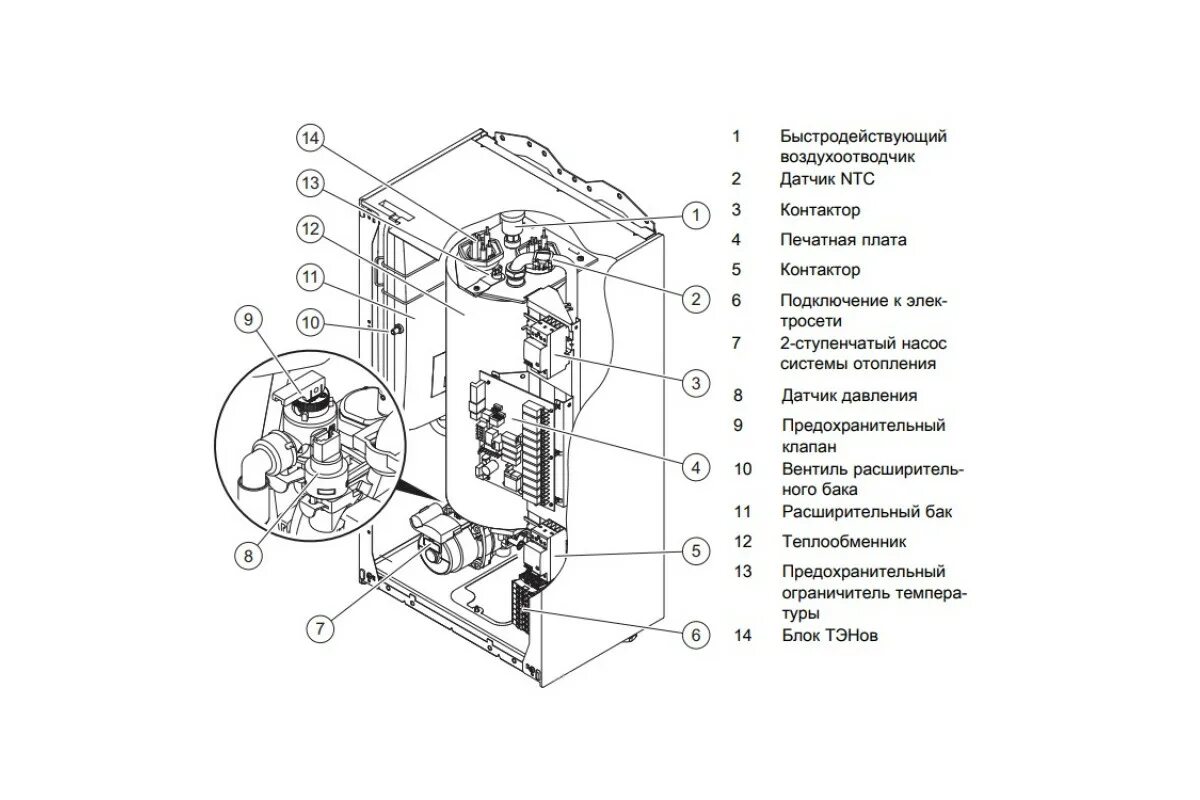 14
13
12
11
10
9
8
7
1
2
3
4
5
6

1 Быстродействующий воздухоотводчик
2 Датчик NTC
3 Контактор
4 Печатная плата
5 Контактор
6 Подключение к электросети
7 2-ступенчатый насос системы отопления
8 Датчик давления
9 Предохранительный клапан
10 Вентиль расширительного бака
11 Расширительный бак
12 Теплообменник
13 Предохранительный ограничитель температуры
14 Блок ТЭНов