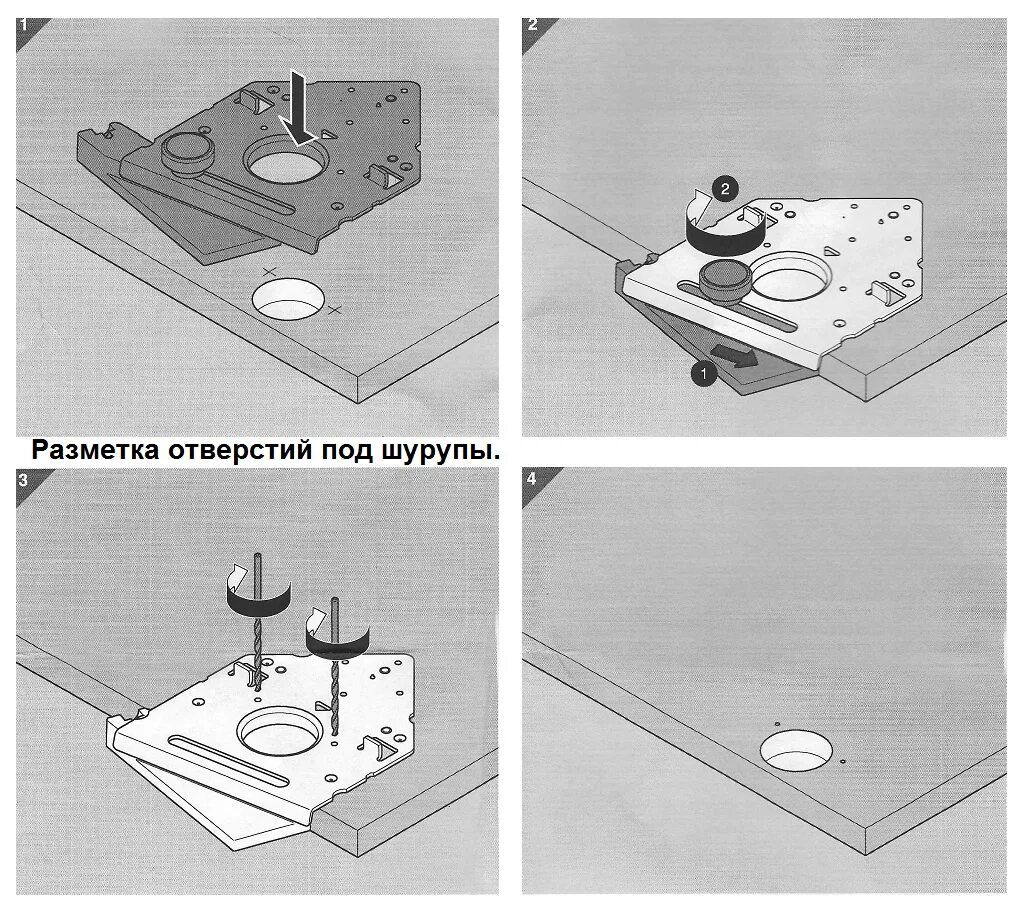 1

2

2

1

Разметка отверстий под шурупы.

3

4