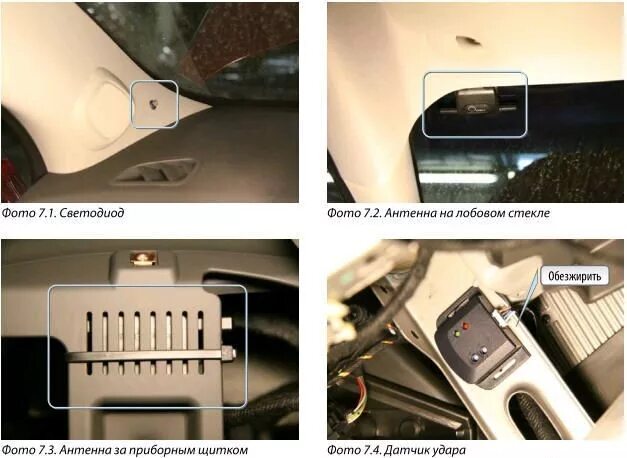 Фото 7.1. Светодиод

Фото 7.2. Антенна на лобовом стекле

Фото 7.3. Антенна за приборным щитком

Обезжирить

Фото 7.4. Датчик удара