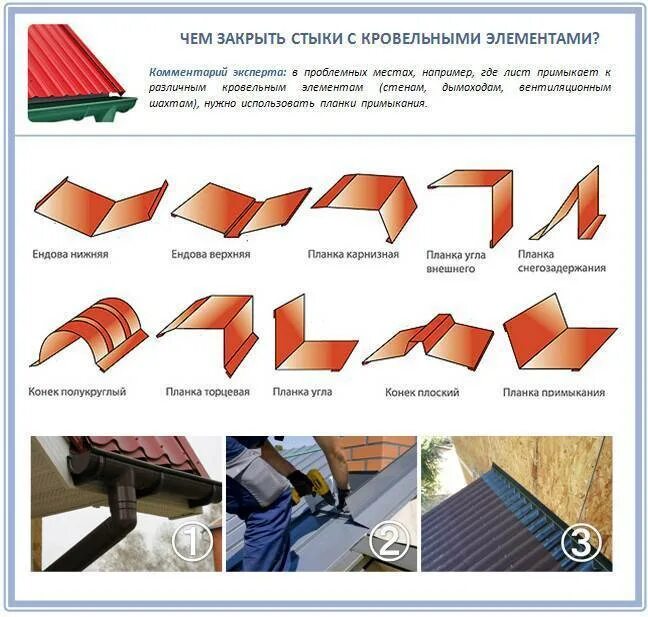 ЧЕМ ЗАКРЫТЬ СТЫКИ С КРОВЕЛЬНЫМИ ЭЛЕМЕНТАМИ?

Комментарий эксперта: в проблемных местах, например, где лист примыкает к различным кровельным элементам (стенам, дымоходам, вентиляционным шахтам), нужно использовать планки примыкания.

Ендова нижняя

Ендова верхняя

Планка карнизная

Планка угла внешнего

Планка снегозадержания

Конек полукруглый

Планка торцевая

Планка угла

Конек плоский

Планка примыкания

1

2

3