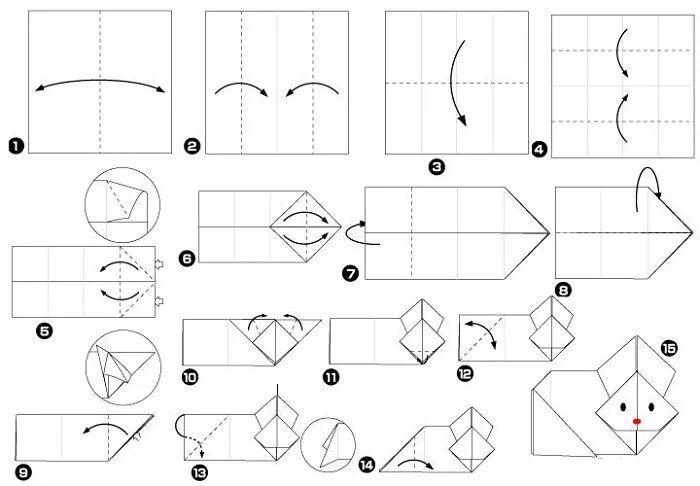 1
2
3
4
5
6
7
8
9
10
11
12
13
14
15