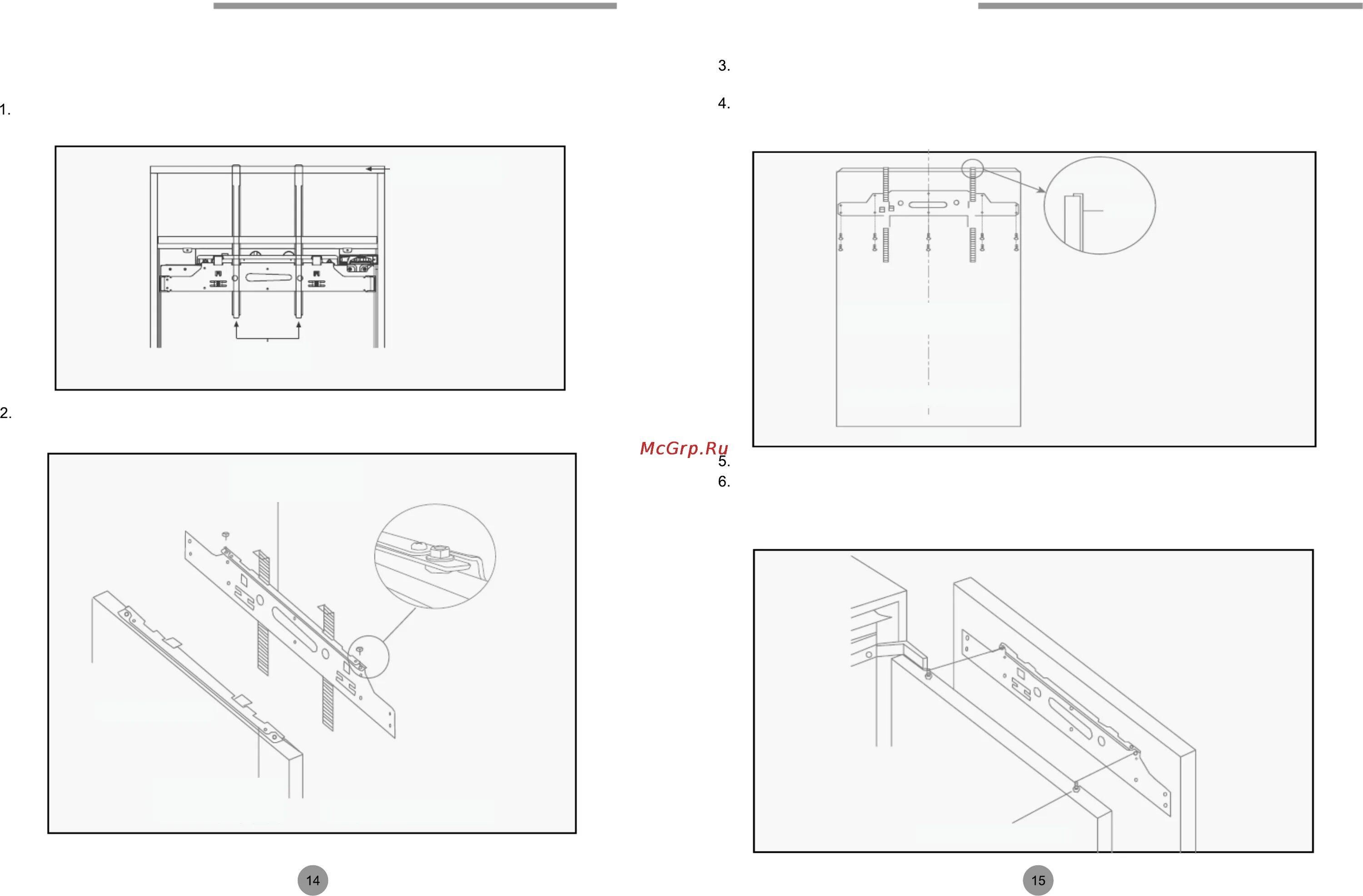 1.

2.

14

3.

4.

McGrp.Ru

5.

6.

15