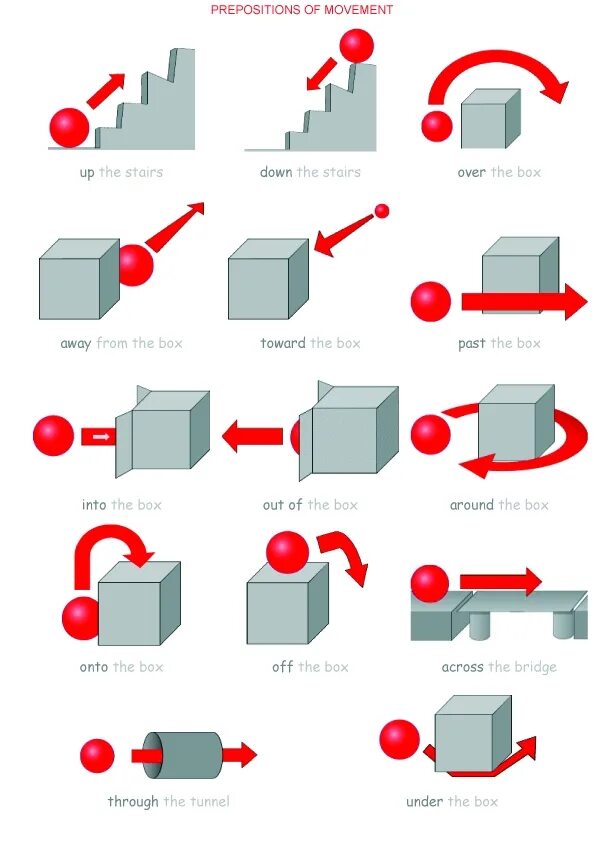 PREPOSITIONS OF MOVEMENT

up the stairs

down the stairs

over the box

away from the box

toward the box

past the box

into the box

out of the box

around the box

onto the box

off the box

across the bridge

through the tunnel

under the box