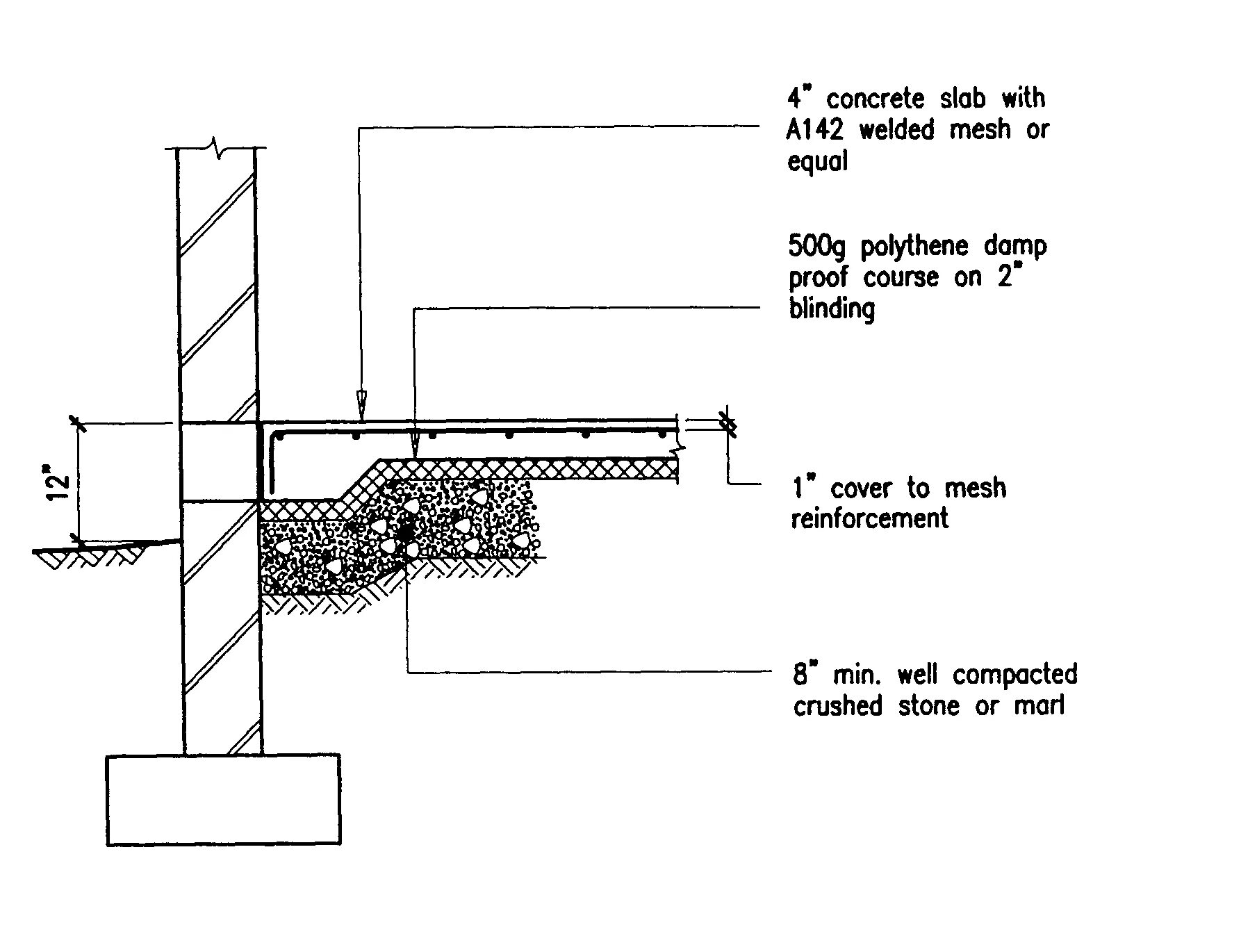 4" concrete slab with A142 welded mesh or equal

500g polythene damp proof course on 2" blinding

12"

1" cover to mesh reinforcement

8" min. well compacted crushed stone or marl