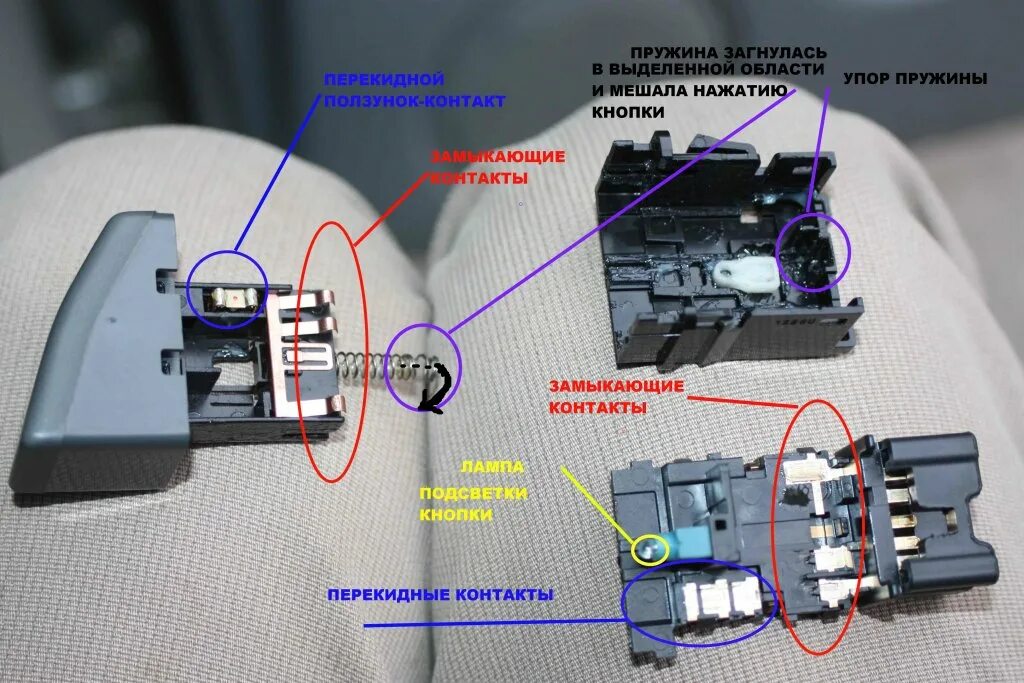 ПЕРЕКИДНОЙ ПОЛЗУНОК-КОНТАКТ

ЗАМЫКАЮЩИЕ КОНТАКТЫ

ПРУЖИНА ЗАГНУЛАСЬ В ВЫДЕЛЕННОЙ ОБЛАСТИ И МЕШАЛА НАЖАТИЮ КНОПКИ

УПОР ПРУЖИНЫ

ЗАМЫКАЮЩИЕ КОНТАКТЫ

ЛАМПА ПОДСВЕТКИ КНОПКИ

ПЕРЕКИДНЫЕ КОНТАКТЫ