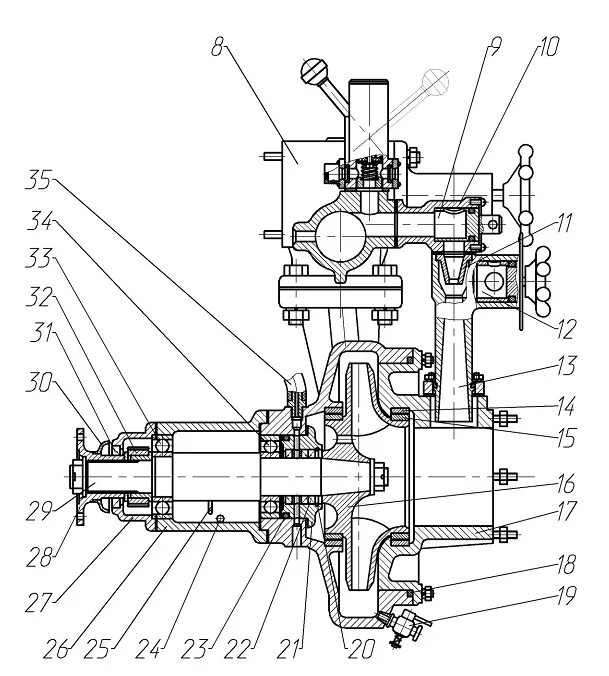 8
9
10
11
12
13
14
15
16
17
18
19
35
34
33
32
31
30
29
28
27
26
25
24
23
22
21
20