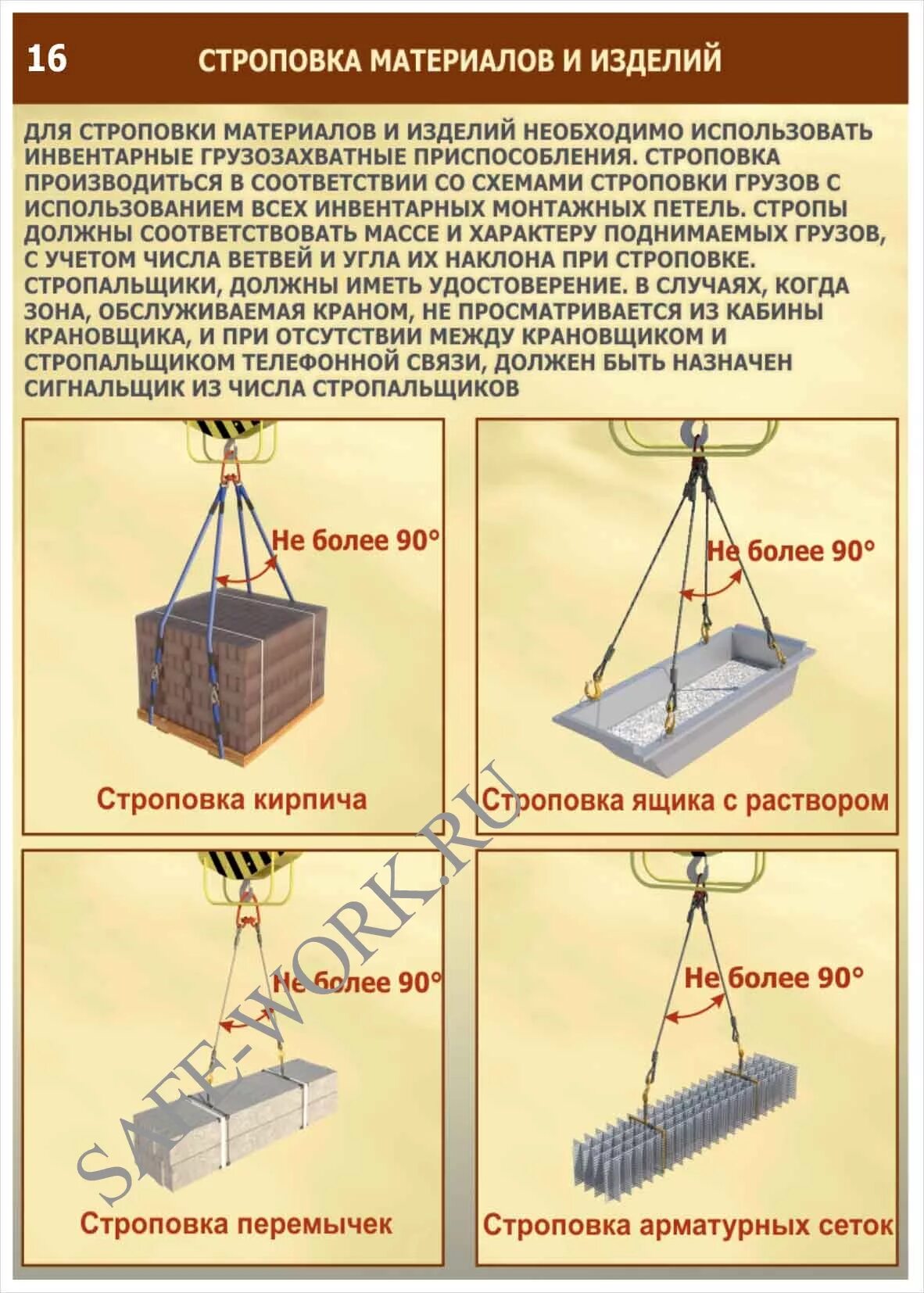 16 СТРОПОВКА МАТЕРИАЛОВ И ИЗДЕЛИЙ

ДЛЯ СТРОПОВКИ МАТЕРИАЛОВ И ИЗДЕЛИЙ НЕОБХОДИМО ИСПОЛЬЗОВАТЬ ИНВЕНТАРНЫЕ ГРУЗОЗАХВАТНЫЕ ПРИСПОСОБЛЕНИЯ. СТРОПОВКА ПРОИЗВОДИТЬСЯ В СООТВЕТСТВИИ СО СХЕМАМИ СТРОПОВКИ ГРУЗОВ С ИСПОЛЬЗОВАНИЕМ ВСЕХ ИНВЕНТАРНЫХ МОНТАЖНЫХ ПЕТЕЛЬ. СТРОПЫ ДОЛЖНЫ СООТВЕТСТВОВАТЬ МАССЕ И ХАРАКТЕРУ ПОДНИМАЕМЫХ ГРУЗОВ, С УЧЕТОМ ЧИСЛА ВЕТВЕЙ И УГЛА ИХ НАКЛОНА ПРИ СТРОПОВКЕ. СТРОПАЛЬЩИКИ, ДОЛЖНЫ ИМЕТЬ УДОСТОВЕРЕНИЕ. В СЛУЧАЯХ, КОГДА ЗОНА, ОБСЛУЖИВАЕМАЯ КРАНОМ, НЕ ПРОСМАТРИВАЕТСЯ ИЗ КАБИНЫ КРАНОВЩИКА, И ПРИ ОТСУТСТВИИ МЕЖДУ КРАНОВЩИКОМ И СТРОПАЛЬЩИКОМ ТЕЛЕФОННОЙ СВЯЗИ, ДОЛЖЕН БЫТЬ НАЗНАЧЕН СИГНАЛЬЩИК ИЗ ЧИСЛА СТРОПАЛЬЩИКОВ

Не более 90°

Строповка кирпича

Не более 90°

Строповка ящика с раствором

Не более 90°

Строповка перемычек

Не более 90°

Строповка арматурных сеток

SAFE-WORK.RU