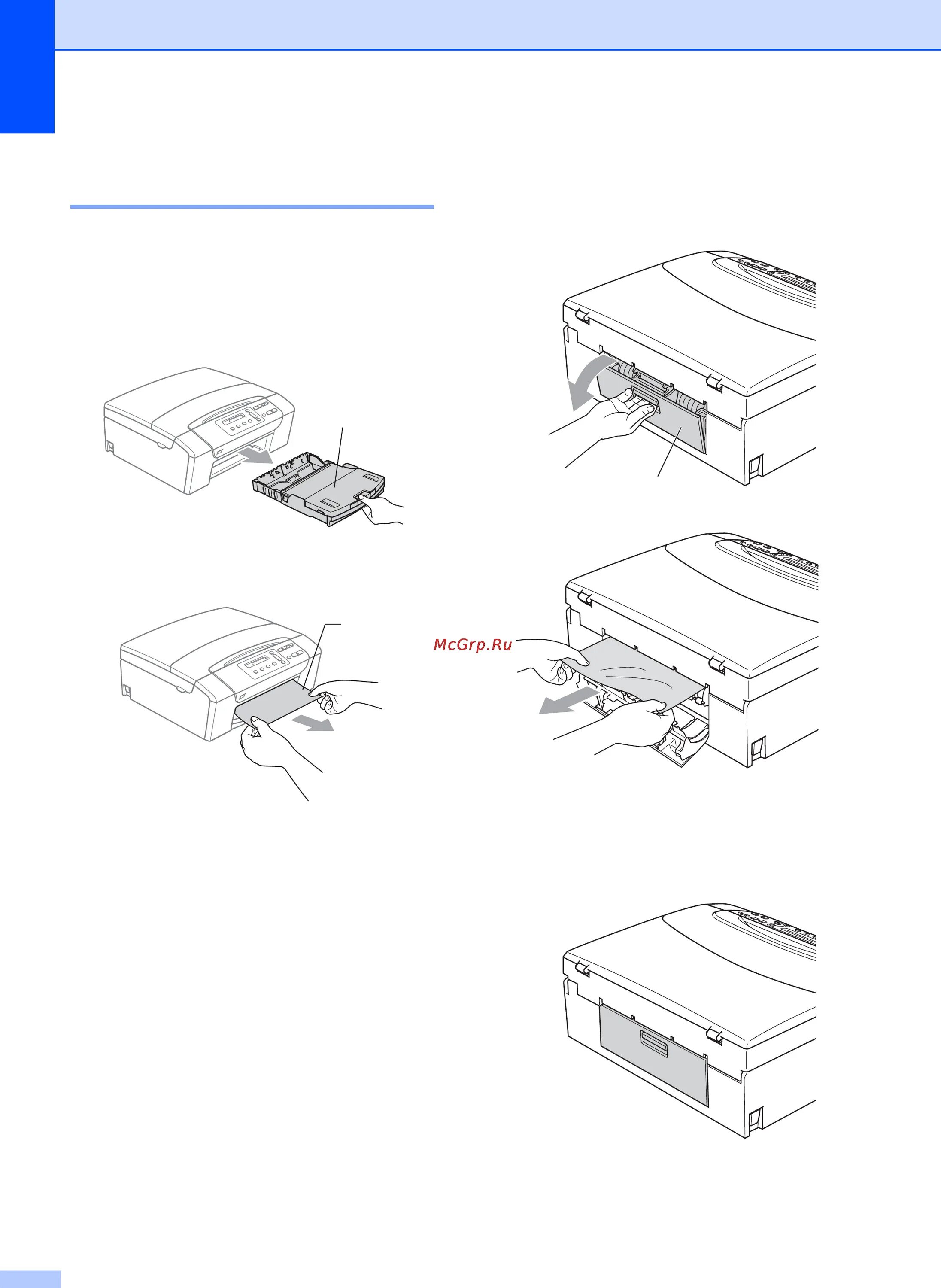 McGrp.Ru