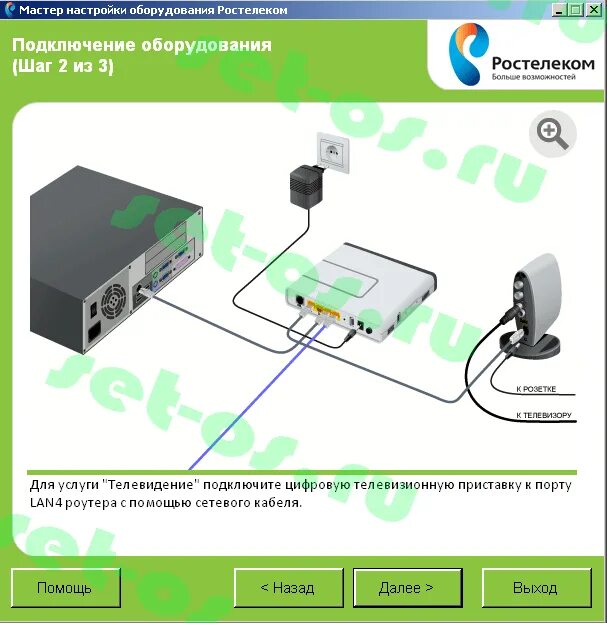 Мастер настройки оборудования Ростелеком

Подключение оборудования
(Шаг 2 из 3)

Ростелеком
Больше возможностей

set-os.ru

К РОЗЕТКЕ
К ТЕЛЕВИЗОРУ

Для услуги "Телевидение" подключите цифровую телевизионную приставку к порту LAN4 роутера с помощью сетевого кабеля.

Помощь
< Назад
Далее >
Выход