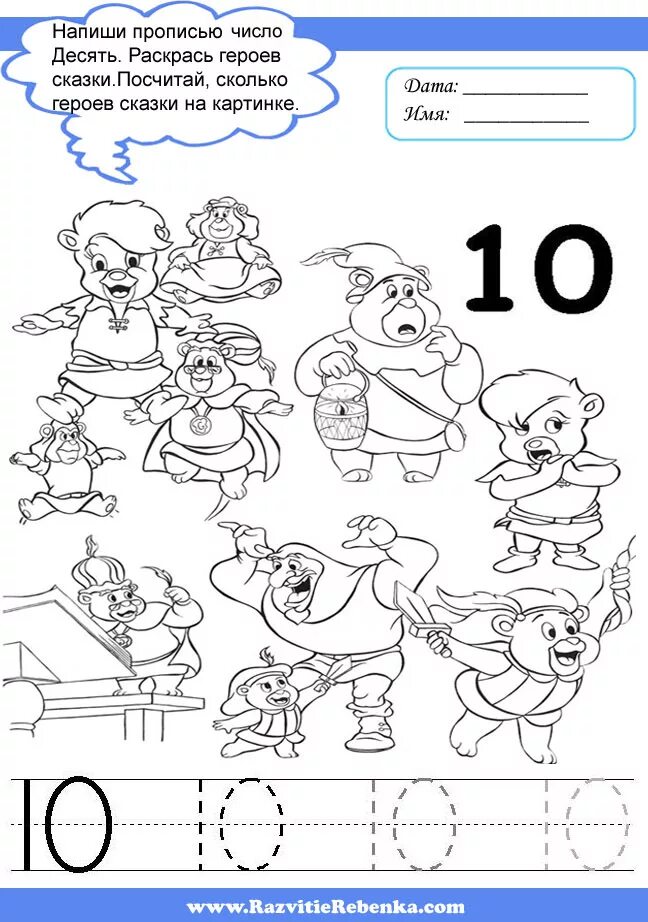 Напиши прописью число Десять. Раскрась героев сказки.Посчитай, сколько героев сказки на картинке.

Дата: ____________
Имя: ____________

10

10 10 10 10

www.RazvitieRebenka.com