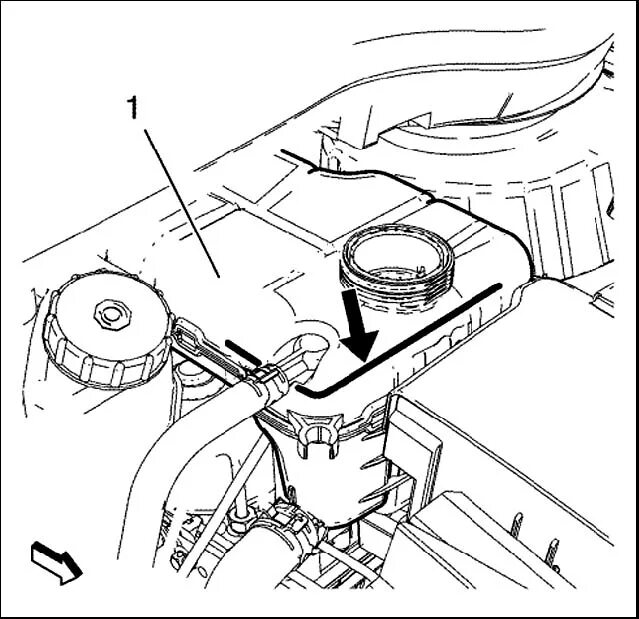 1