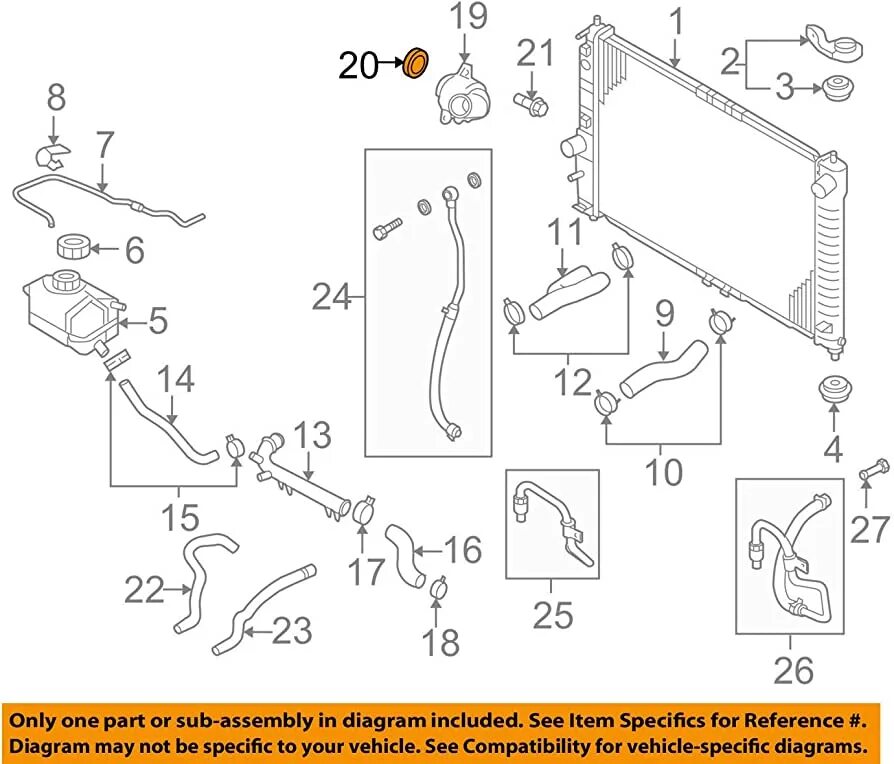 20
19
21
1
2
3
8
7
6
5
24
11
12
9
10
4
14
15
13
17
16
18
22
23
25
26
27

Only one part or sub-assembly in diagram included. See Item Specifics for Reference #. Diagram may not be specific to your vehicle. See Compatibility for vehicle-specific diagrams.