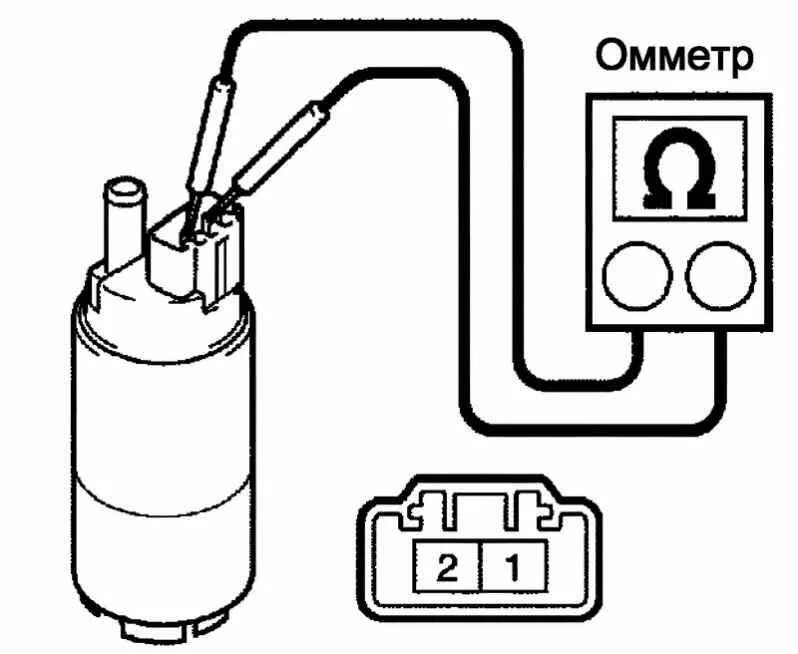 Омметр

Ω

2 1