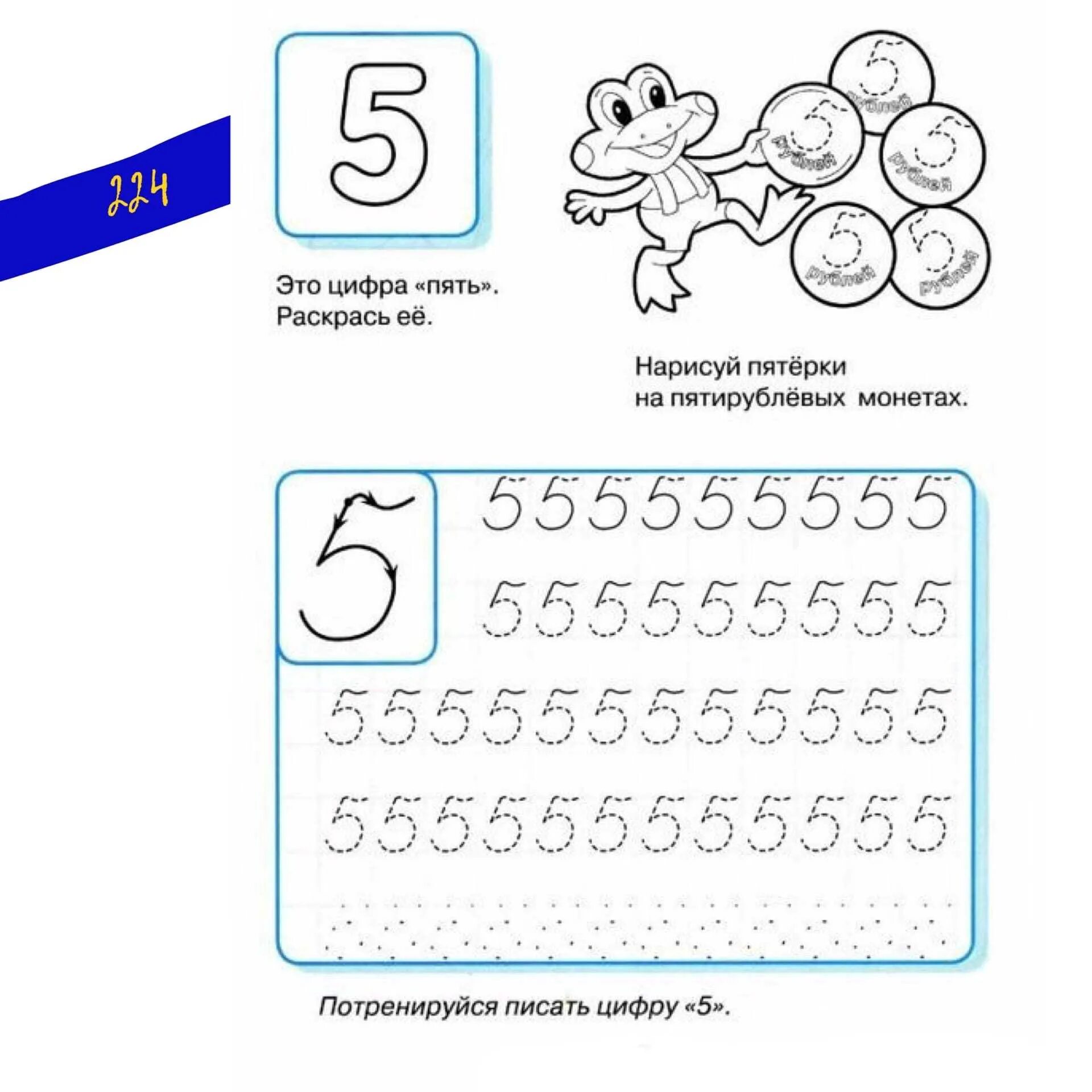 224

5

Это цифра «пять». Раскрась её.

5 рублей
5 рублей
5 рублей
5 рублей
5 рублей

Нарисуй пятёрки на пятирублёвых монетах.

5

5 5 5 5 5 5 5 5 5
5 5 5 5 5 5 5 5 5
5 5 5 5 5 5 5 5 5 5 5 5
5 5 5 5 5 5 5 5 5 5 5 5

Потренируйся писать цифру «5».