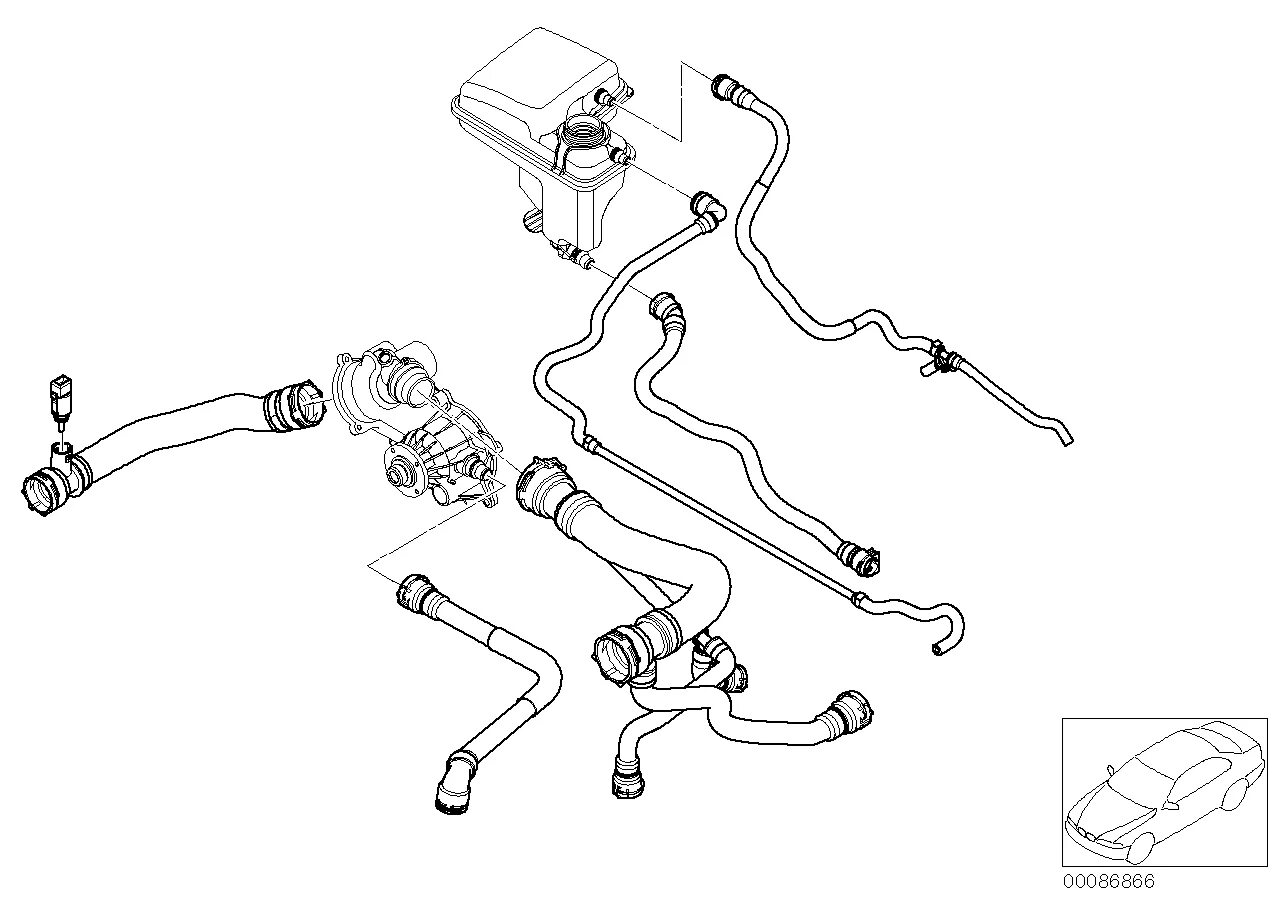 00086866