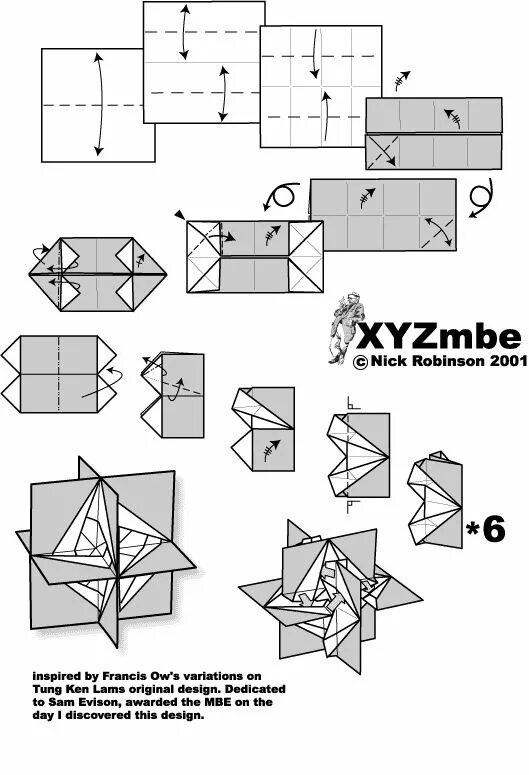 XYZmbe
© Nick Robinson 2001

*6

inspired by Francis Ow's variations on Tung Ken Lams original design. Dedicated to Sam Evison, awarded the MBE on the day I discovered this design.