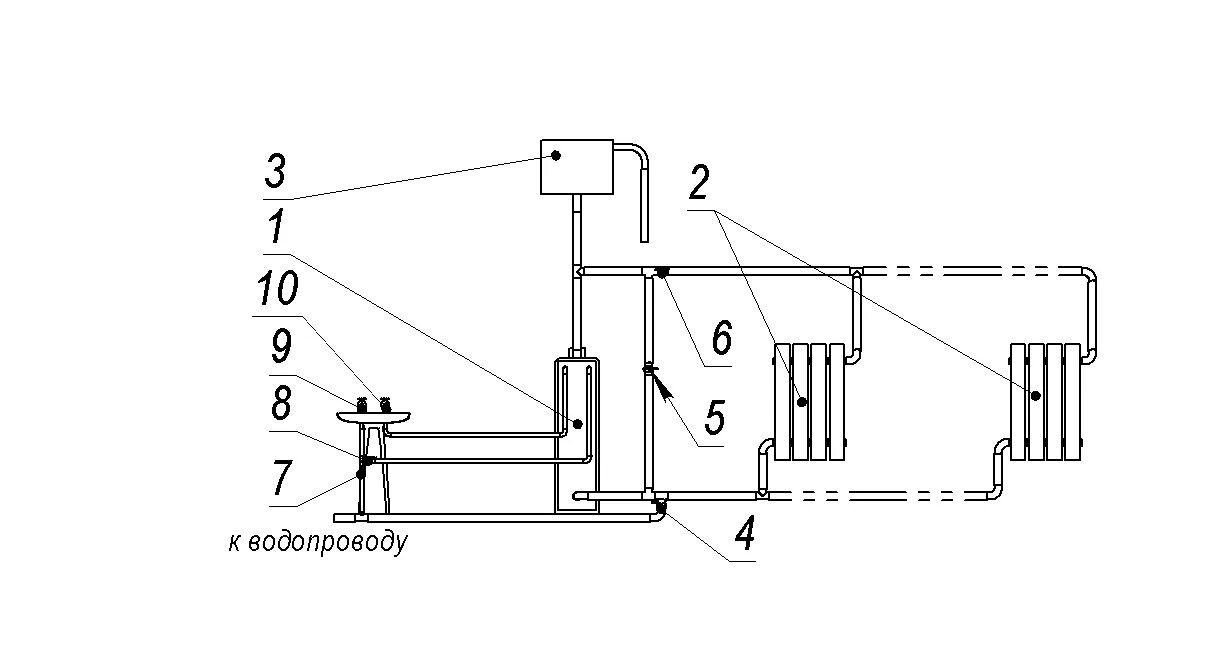 3
1
10
9
8
7
2
6
5
4
к водопроводу