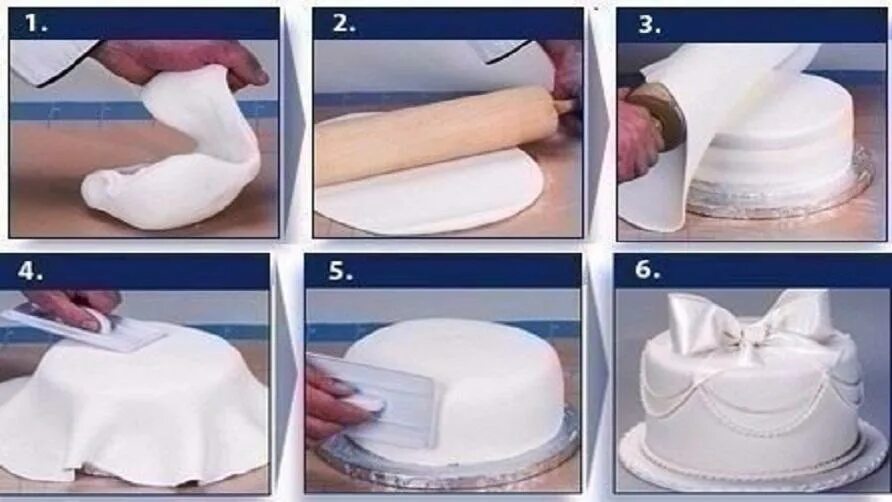 1.

2.

3.

4.

5.

6.