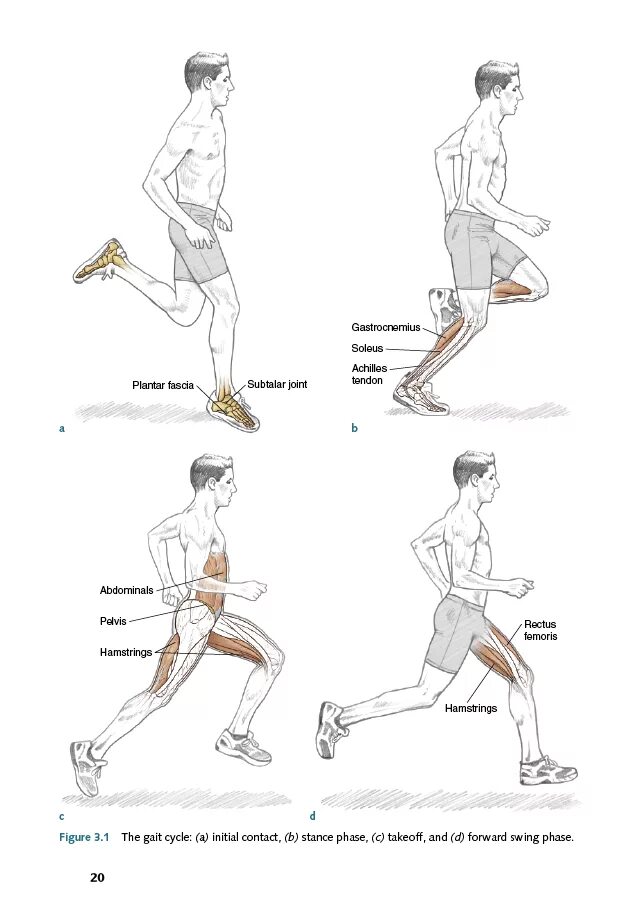 Plantar fascia
Subtalar joint
a

Gastrocnemius
Soleus
Achilles tendon
b

Abdominals
Pelvis
Hamstrings
c

Rectus femoris
Hamstrings
d

Figure 3.1 The gait cycle: (a) initial contact, (b) stance phase, (c) takeoff, and (d) forward swing phase.

20