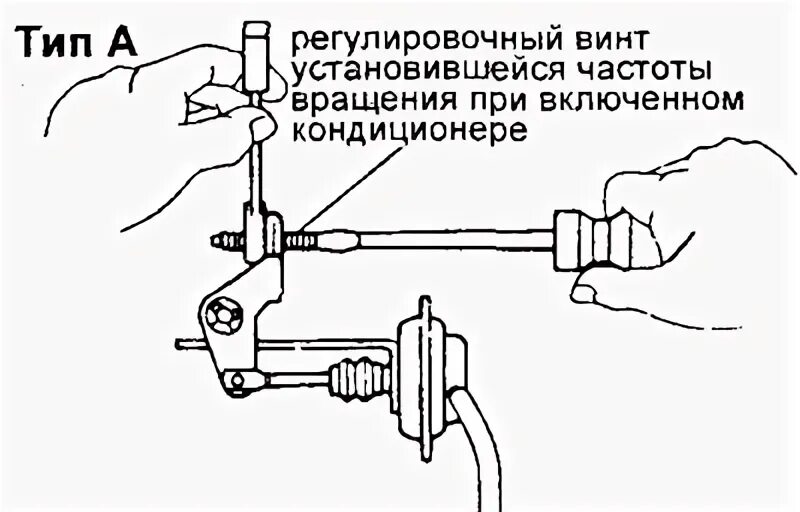 Тип А

регулировочный винт установившейся частоты вращения при включенном кондиционере