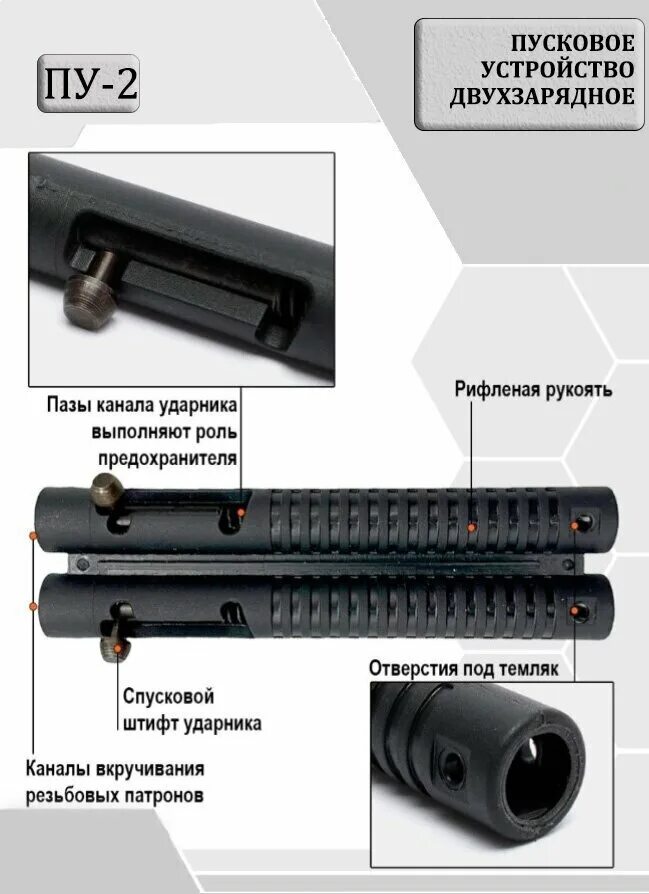 ПУ-2

ПУСКОВОЕ УСТРОЙСТВО ДВУХЗАРЯДНОЕ

Пазы канала ударника выполняют роль предохранителя

Рифленая рукоять

Отверстия под темляк

Спусковой штифт ударника

Каналы вкручивания резьбовых патронов