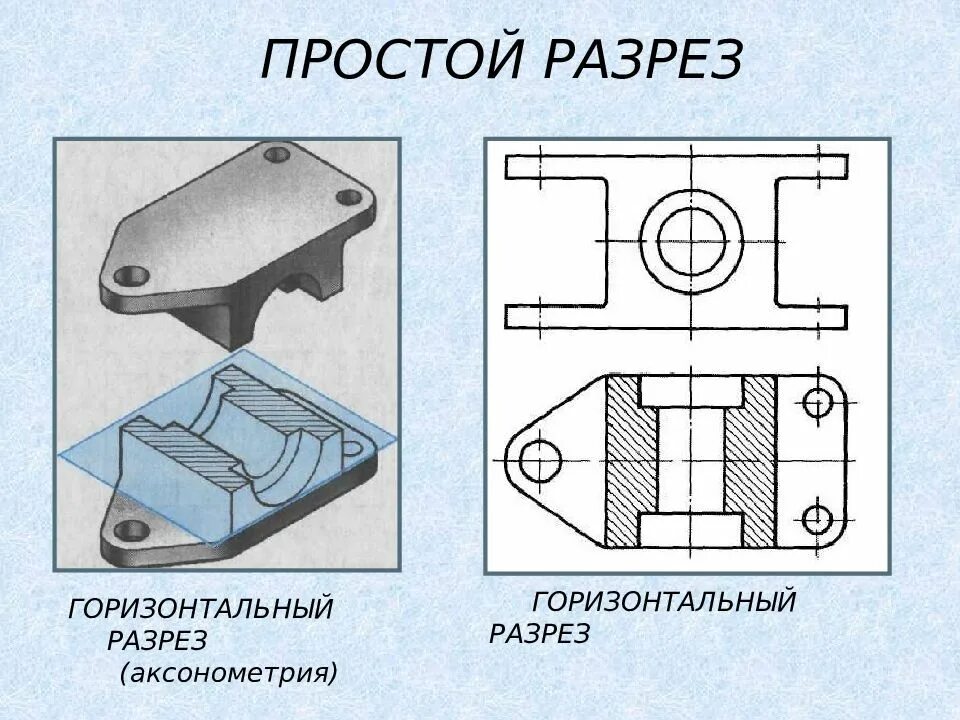 ПРОСТОЙ РАЗРЕЗ

ГОРИЗОНТАЛЬНЫЙ РАЗРЕЗ (аксонометрия)

ГОРИЗОНТАЛЬНЫЙ РАЗРЕЗ