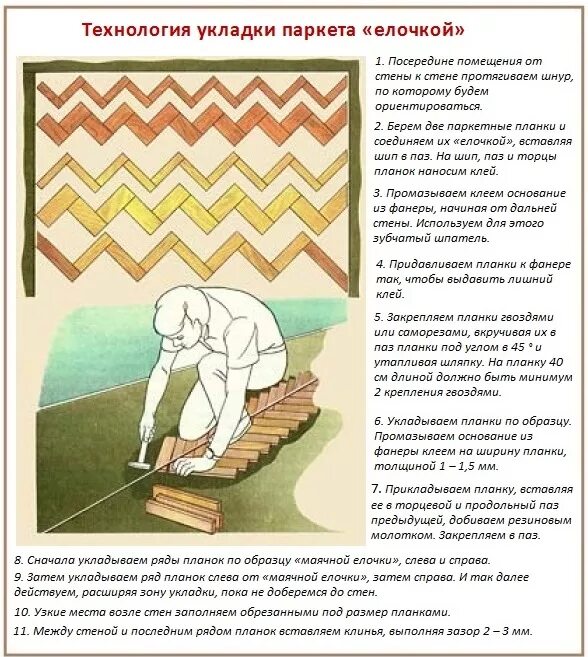 Технология укладки паркета «елочкой»

1. Посередине помещения от стены к стене протягиваем шнур, по которому будем ориентироваться.

2. Берем две паркетные планки и соединяем их «елочкой», вставляя шип в паз. На шип, паз и торцы планок наносим клей.

3. Промазываем клеем основание из фанеры, начиная от дальней стены. Используем для этого зубчатый шпатель.

4. Придавливаем планки к фанере так, чтобы выдавить лишний клей.

5. Закрепляем планки гвоздями или саморезами, вкручивая их в паз планки под углом в 45 ° и утапливая шляпку. На планку 40 см длиной должно быть минимум 2 крепления гвоздями.

6. Укладываем планки по образцу. Промазываем основание из фанеры клеем на ширину планки, толщиной 1 – 1,5 мм.

7. Прикладываем планку, вставляя ее в торцевой и продольный паз предыдущей, добиваем резиновым молотком. Закрепляем в паз.

8. Сначала укладываем ряды планок по образцу «маячной елочки», слева и справа.

9. Затем укладываем ряд планок слева от «маячной елочки», затем справа. И так далее действуем, расширяя зону укладки, пока не доберемся до стен.

10. Узкие места возле стен заполняем обрезанными под размер планками.

11. Между стеной и последним рядом планок вставляем клинья, выполняя зазор 2 – 3 мм.