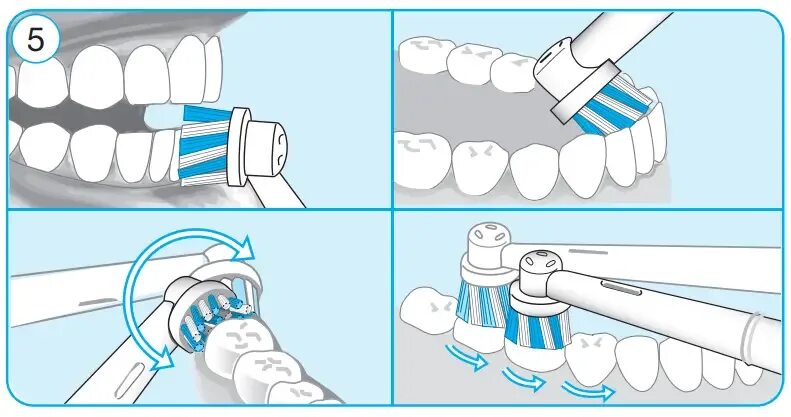 5