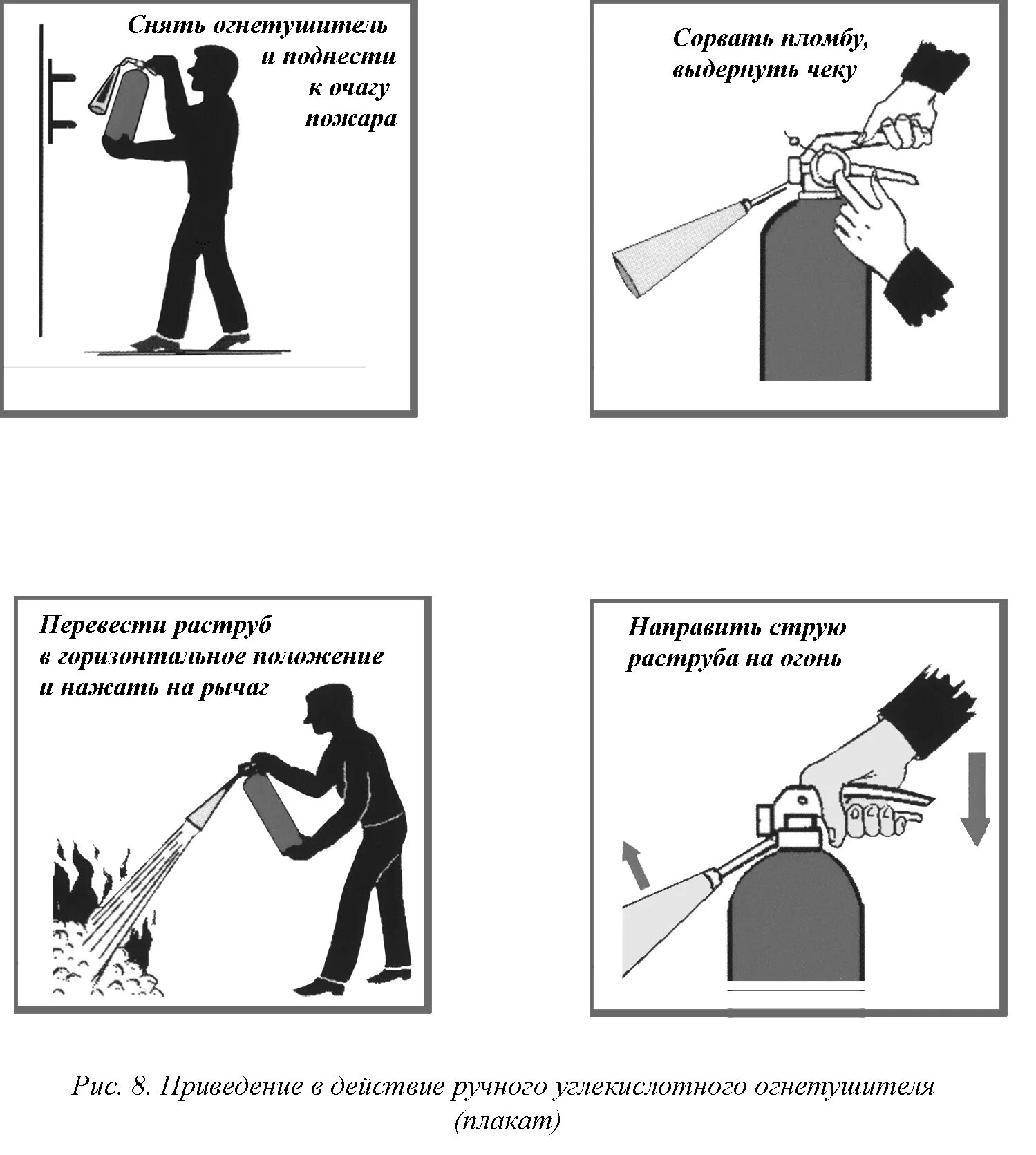 Снять огнетушитель и поднести к очагу пожара

Сорвать пломбу, выдернуть чеку

Перевести раструб в горизонтальное положение и нажать на рычаг

Направить струю раструба на огонь

Рис. 8. Приведение в действие ручного углекислотного огнетушителя (плакат)