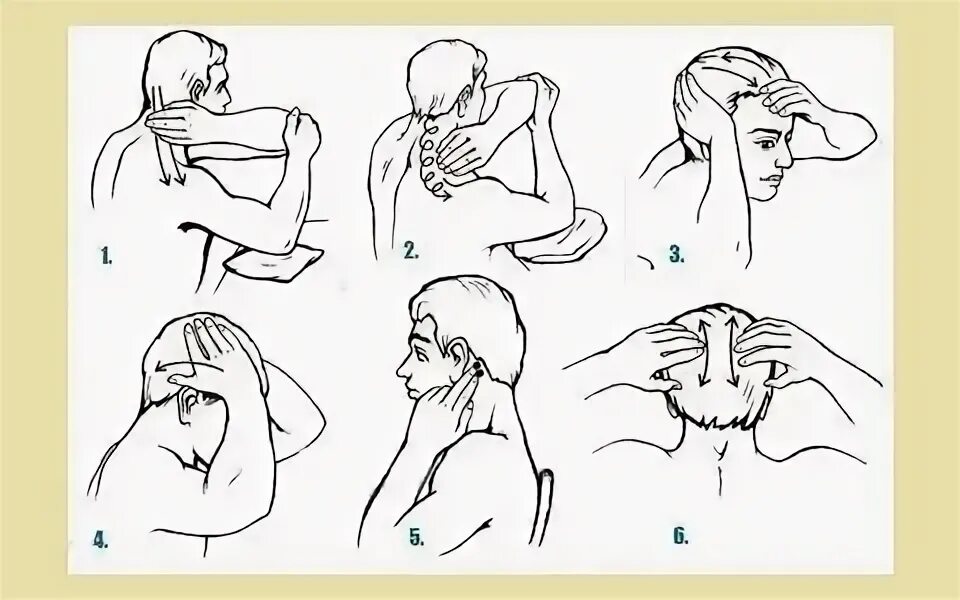 1.

2.

3.

4.

5.

6.