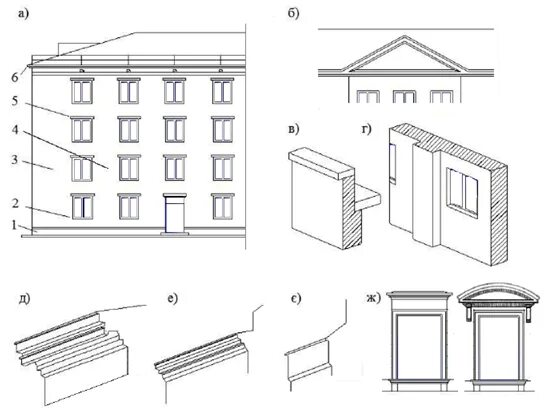 а)

6

5

4

3

2

1

б)

в)

г)

д)

е)

є)

ж)