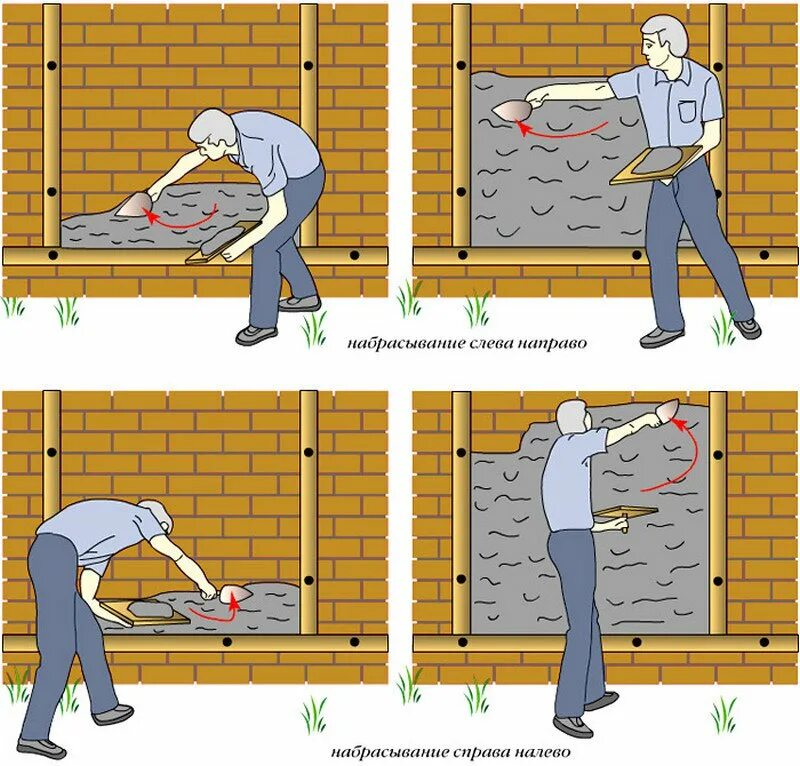 набрасывание слева направо

набрасывание справа налево