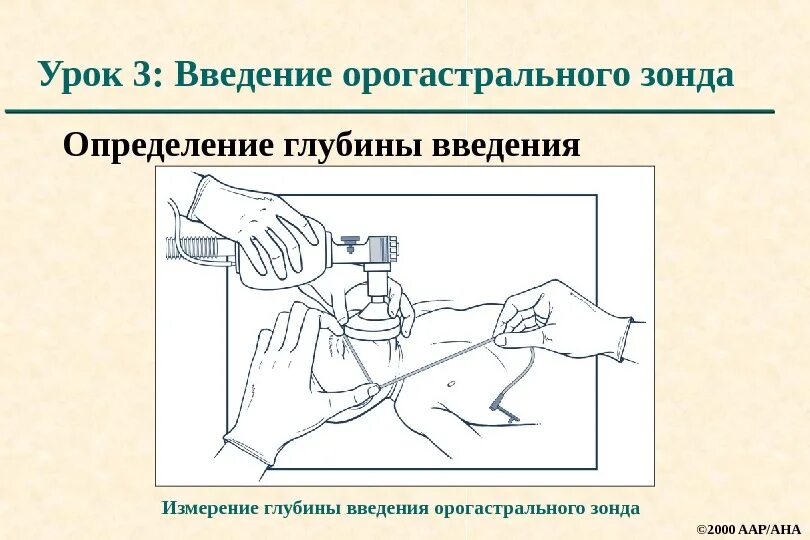 Урок 3: Введение орогастрального зонда

Определение глубины введения

Измерение глубины введения орогастрального зонда

©2000 AAP/AHA