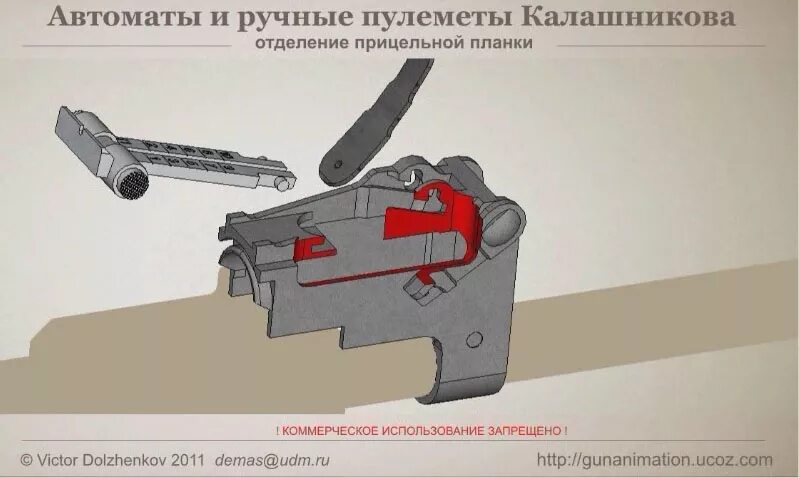 Автоматы и ручные пулеметы Калашникова
отделение прицельной планки

! КОММЕРЧЕСКОЕ ИСПОЛЬЗОВАНИЕ ЗАПРЕЩЕНО !

© Victor Dolzhenkov 2011 demas@udm.ru

http://gunanimation.ucoz.com