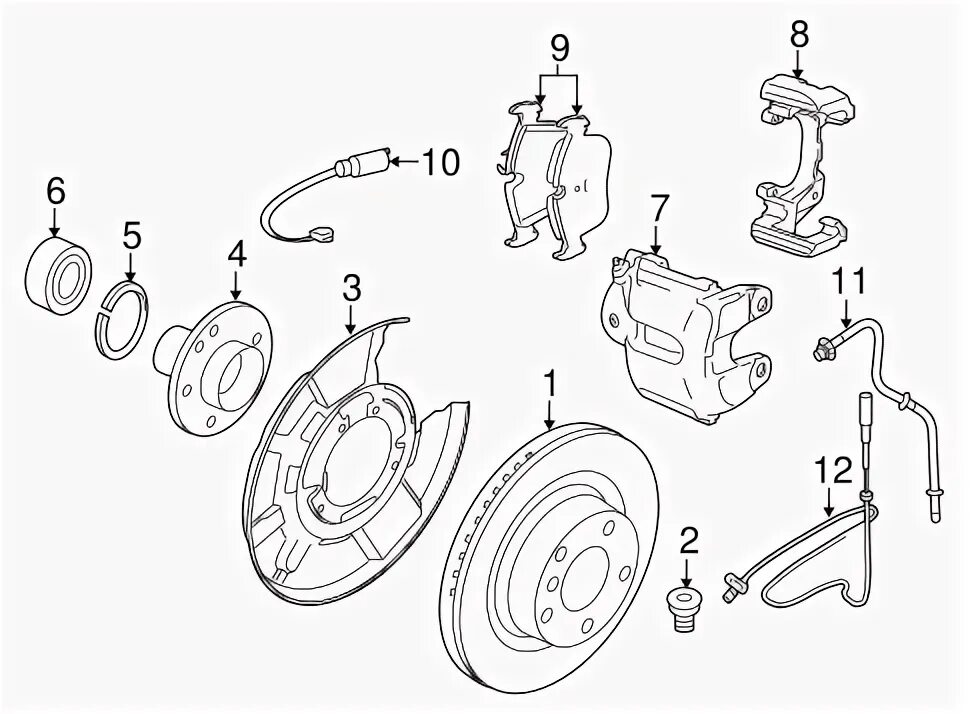 9
8
10
6
5
4
3
7
11
1
12
2