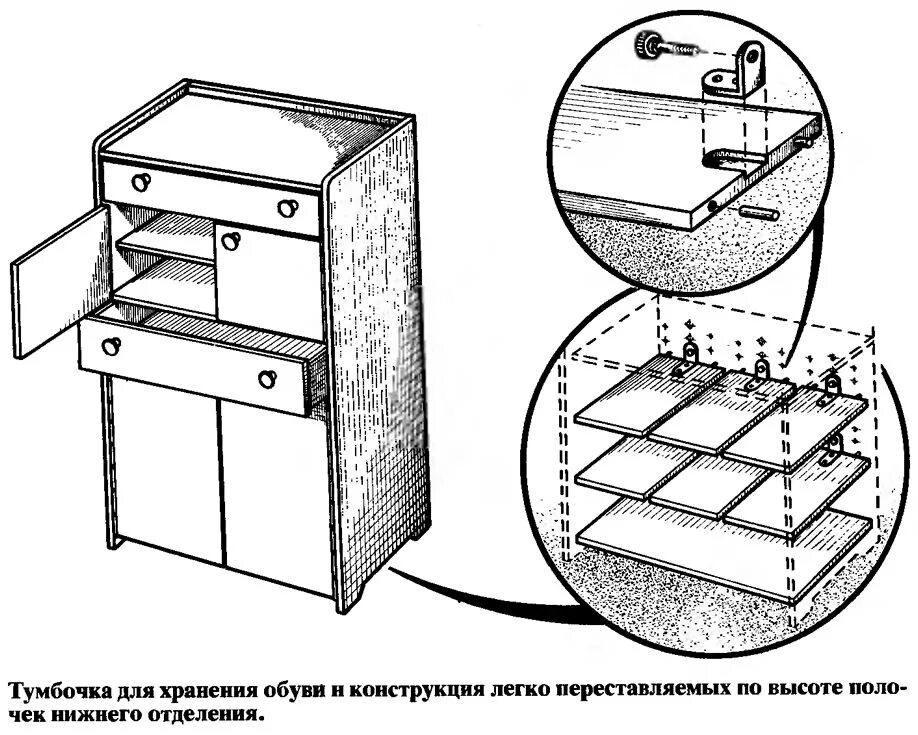 Тумбочка для хранения обуви и конструкция легко переставляемых по высоте полочек нижнего отделения.