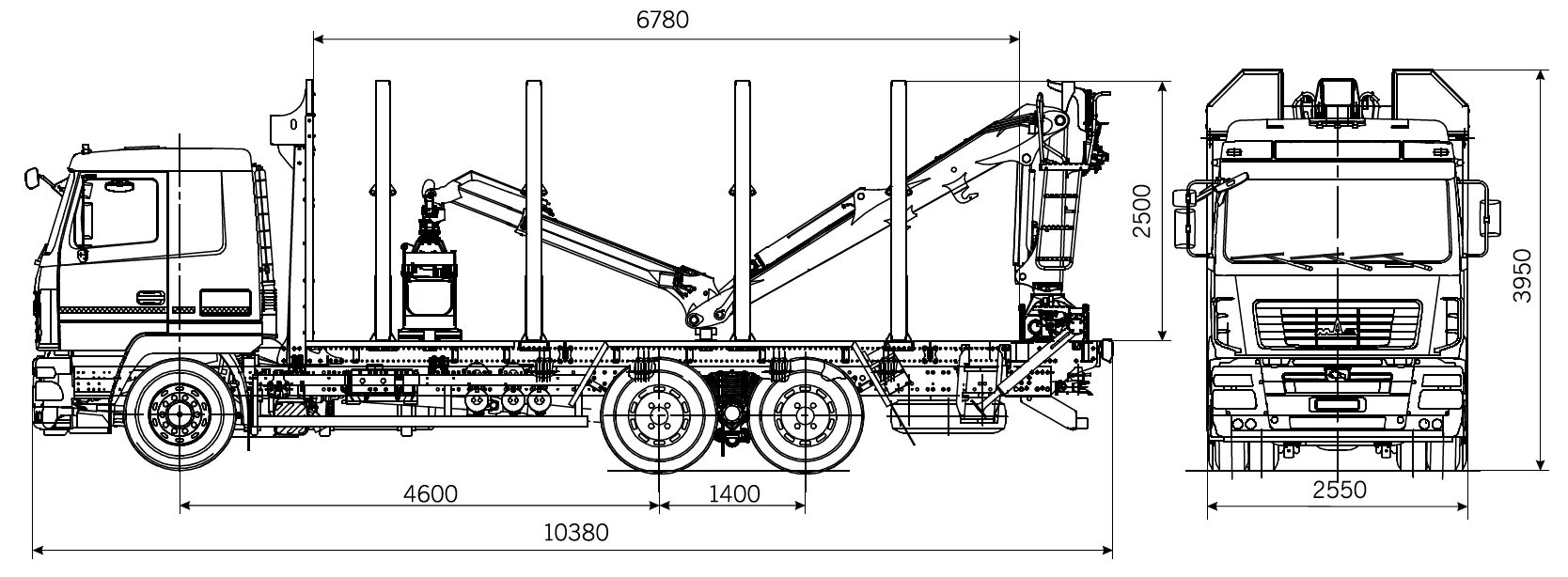 6780
2500
3950
4600
1400
10380
2550