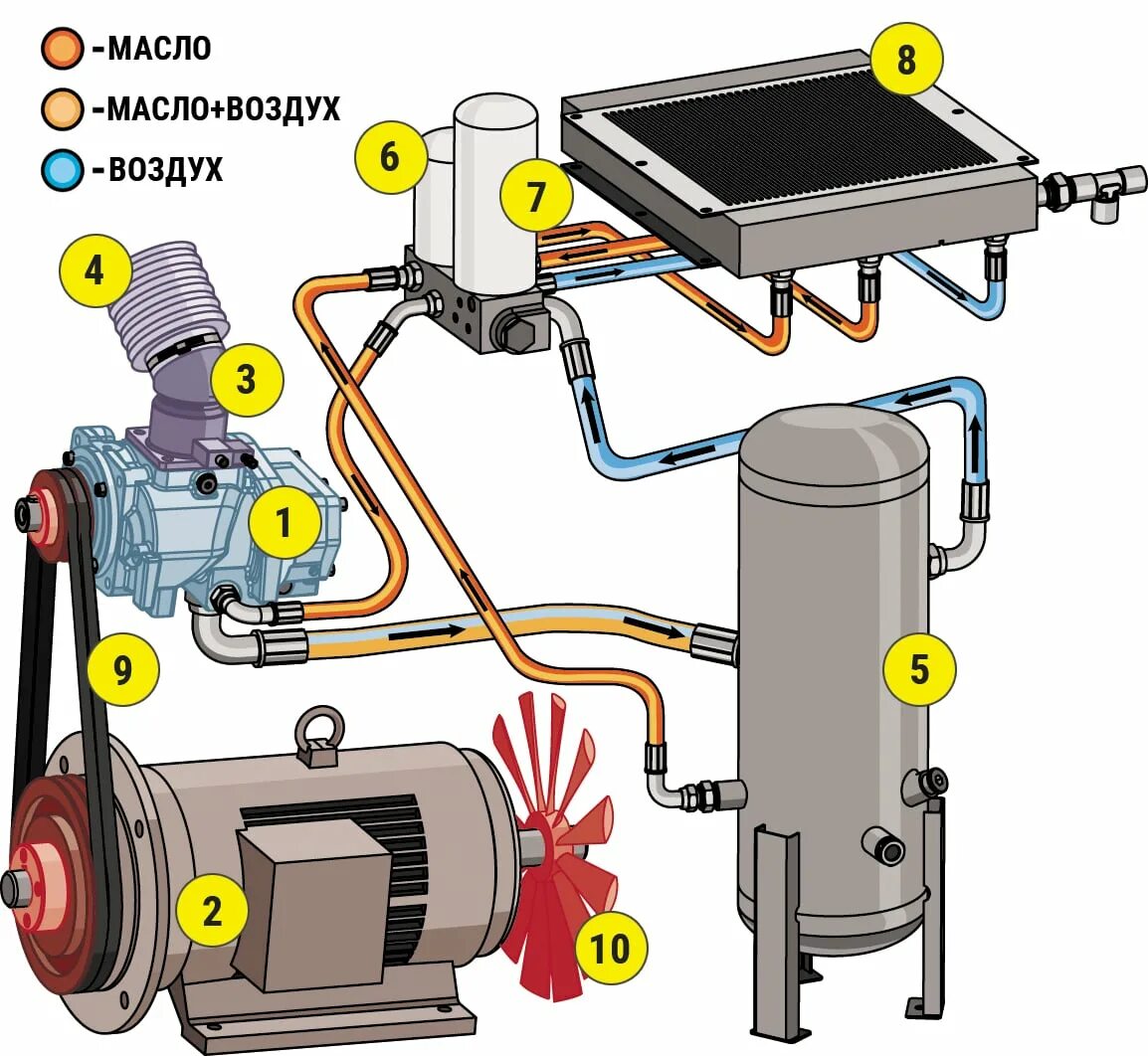 -МАСЛО
-МАСЛО+ВОЗДУХ
-ВОЗДУХ

8
6
7
4
3
1
9
5
2
10