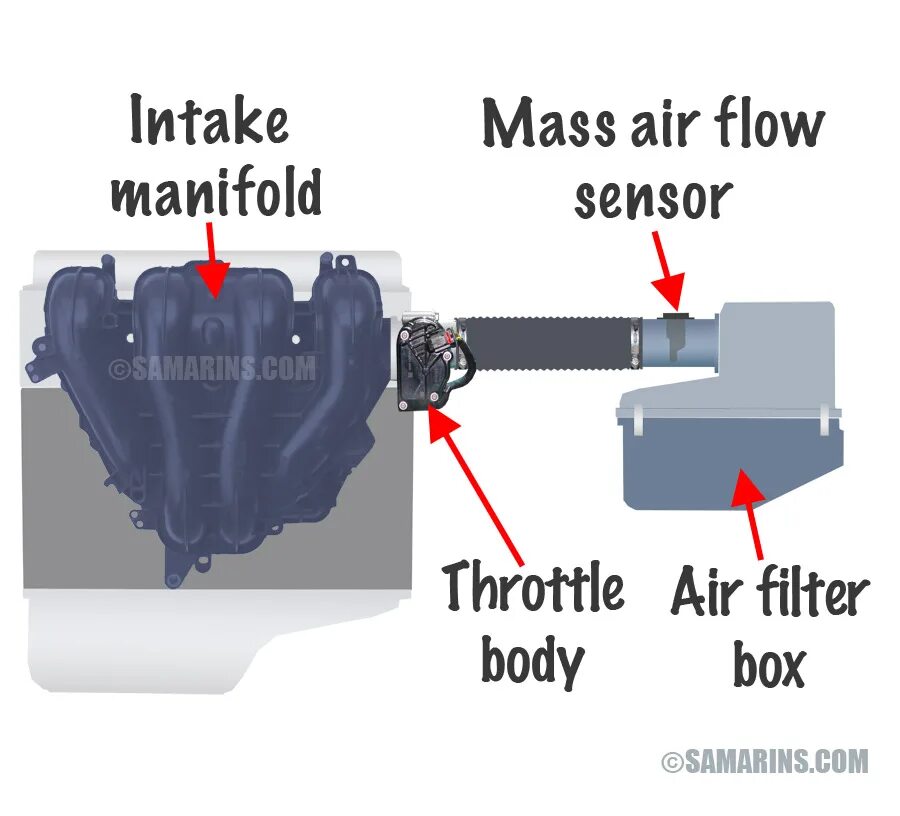 Intake manifold

Mass air flow sensor

©SAMARINS.COM

Throttle body

Air filter box

©SAMARINS.COM