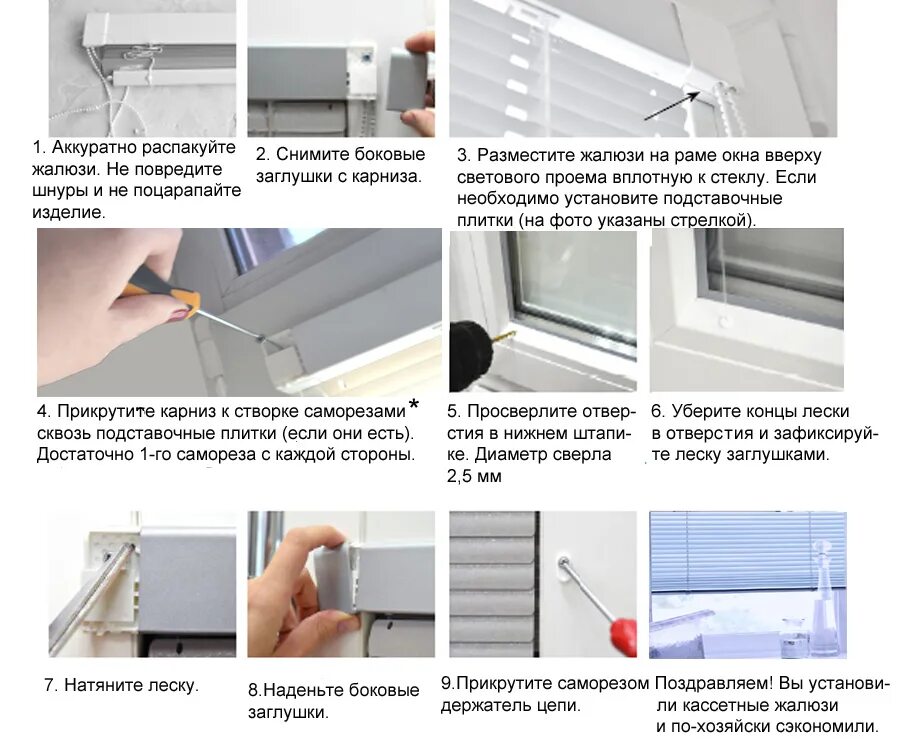 1. Аккуратно распакуйте жалюзи. Не повредите шнуры и не поцарапайте изделие.

2. Снимите боковые заглушки с карниза.

3. Разместите жалюзи на раме окна вверху светового проема вплотную к стеклу. Если необходимо установите подставочные плитки (на фото указаны стрелкой).

4. Прикрутите карниз к створке саморезами* сквозь подставочные плитки (если они есть). Достаточно 1-го самореза с каждой стороны.

5. Просверлите отверстия в нижнем штапике. Диаметр сверла 2,5 мм

6. Уберите концы лески в отверстия и зафиксируйте леску заглушками.

7. Натяните леску.

8.Наденьте боковые заглушки.

9.Прикрутите саморезом держатель цепи.

Поздравляем! Вы установили кассетные жалюзи и по-хозяйски сэкономили.