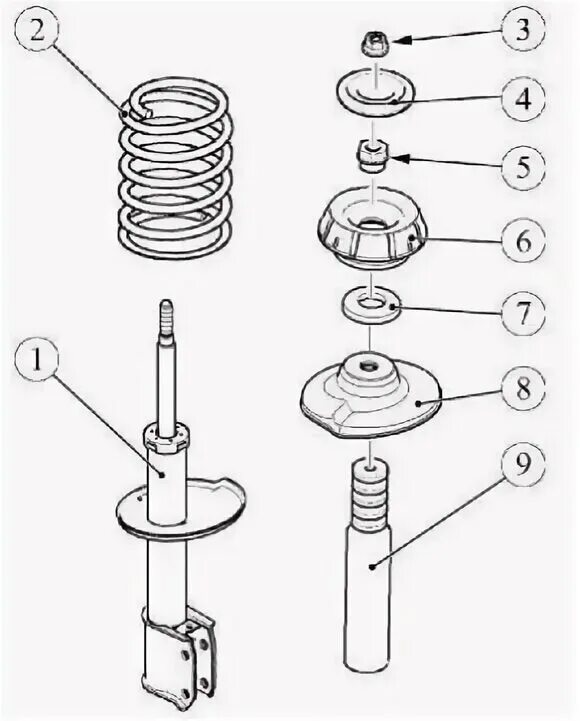 2
3
4
5
6
7
1
8
9