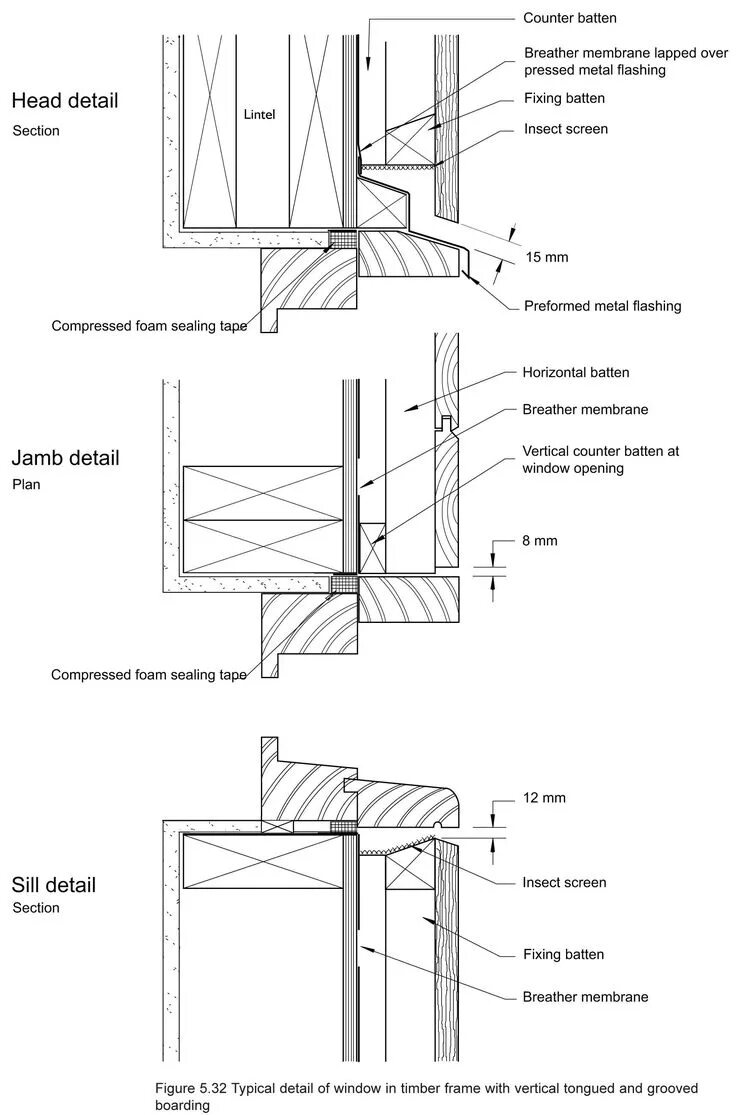 Head detail
Section

Lintel

Counter batten
Breather membrane lapped over pressed metal flashing
Fixing batten
Insect screen
15 mm
Preformed metal flashing
Compressed foam sealing tape

Jamb detail
Plan

Horizontal batten
Breather membrane
Vertical counter batten at window opening
8 mm
Compressed foam sealing tape

Sill detail
Section

12 mm
Insect screen
Fixing batten
Breather membrane

Figure 5.32 Typical detail of window in timber frame with vertical tongued and grooved boarding