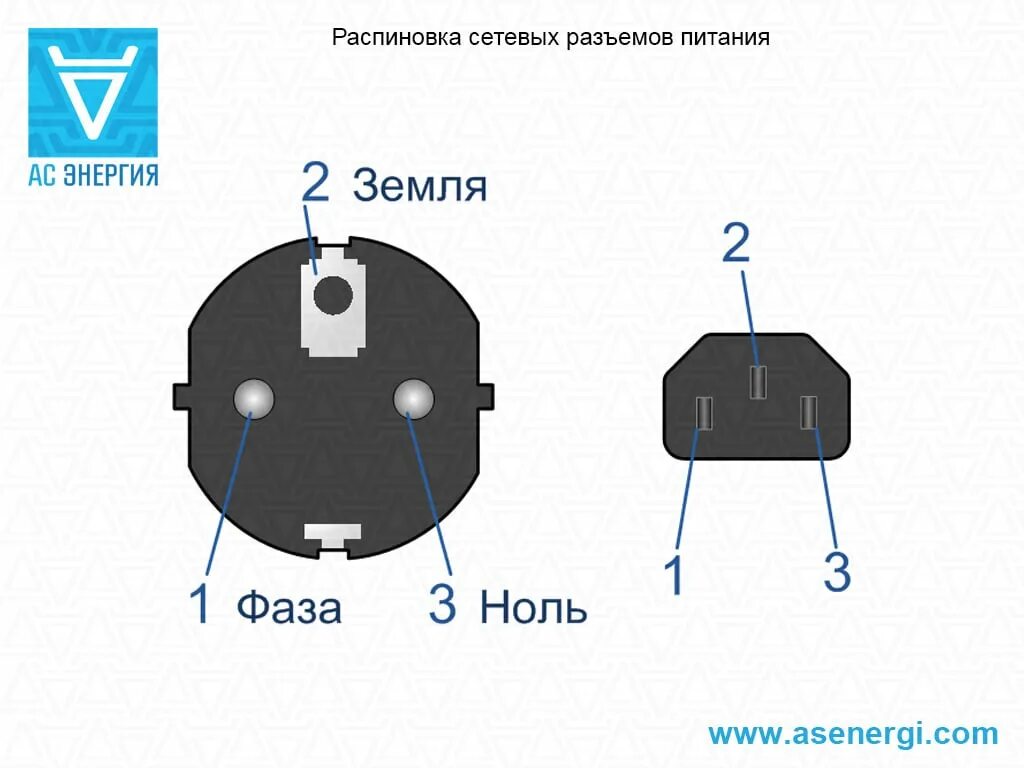 АС ЭНЕРГИЯ

Распиновка сетевых разъемов питания

2 Земля

1 Фаза

3 Ноль

2

1

3

www.asenergi.com